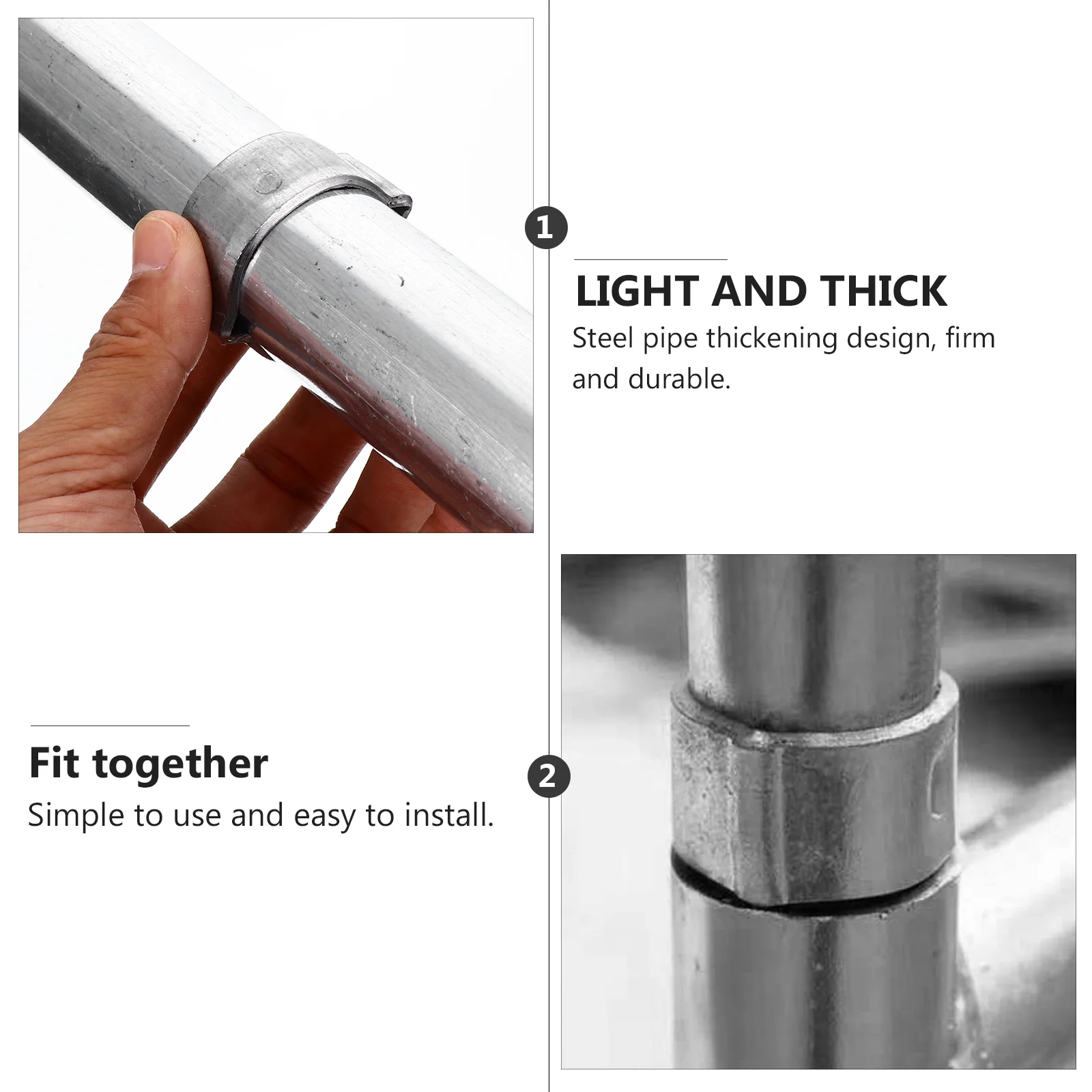 1

LIGHT AND THICK

Steel pipe thickening design, firm and durable.

Fit together

Simple to use and easy to install.

2