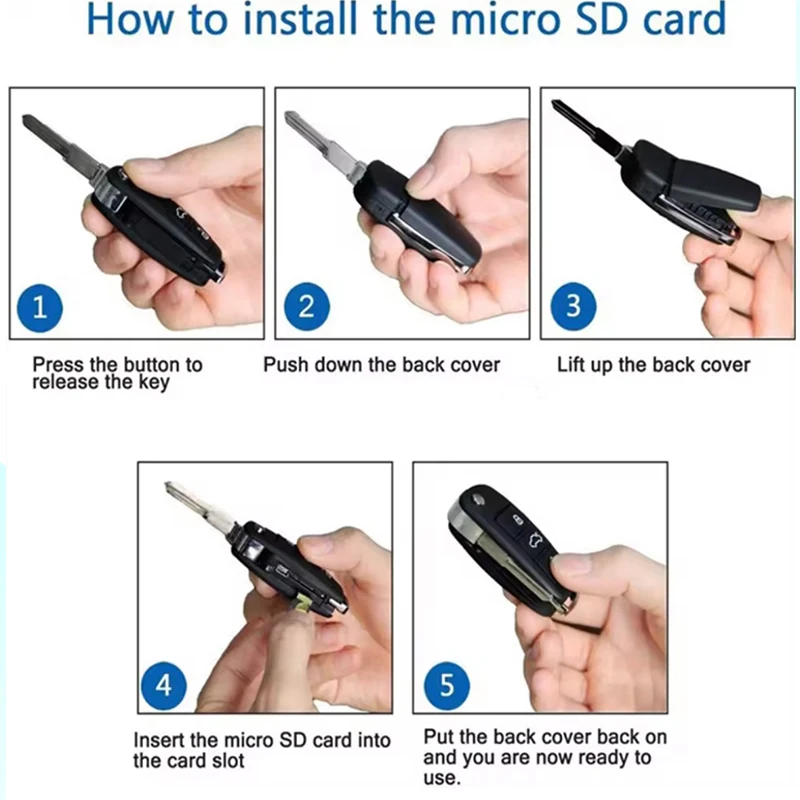 How to install the micro SD card

1

Press the button to release the key

2

Push down the back cover

3

Lift up the back cover

4

Insert the micro SD card into the card slot

5

Put the back cover back on and you are now ready to use.