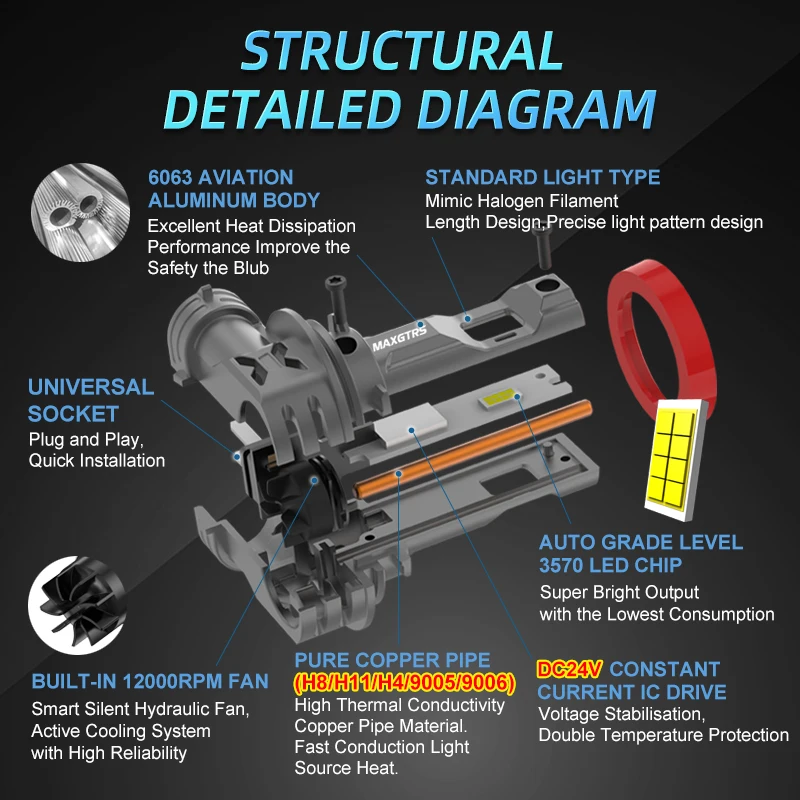 STRUCTURAL DETAILED DIAGRAM

6063 AVIATION ALUMINUM BODY
Excellent Heat Dissipation Performance Improve the Safety the Blub

STANDARD LIGHT TYPE
Mimic Halogen Filament Length Design,Precise light pattern design

MAXGTRS

UNIVERSAL SOCKET
Plug and Play, Quick Installation

AUTO GRADE LEVEL 3570 LED CHIP
Super Bright Output with the Lowest Consumption

BUILT-IN 12000RPM FAN
Smart Silent Hydraulic Fan, Active Cooling System with High Reliability

PURE COPPER PIPE
(H8/H11/H4/9005/9006)
High Thermal Conductivity Copper Pipe Material. Fast Conduction Light Source Heat.

DC24V CONSTANT CURRENT IC DRIVE
Voltage Stabilisation, Double Temperature Protection