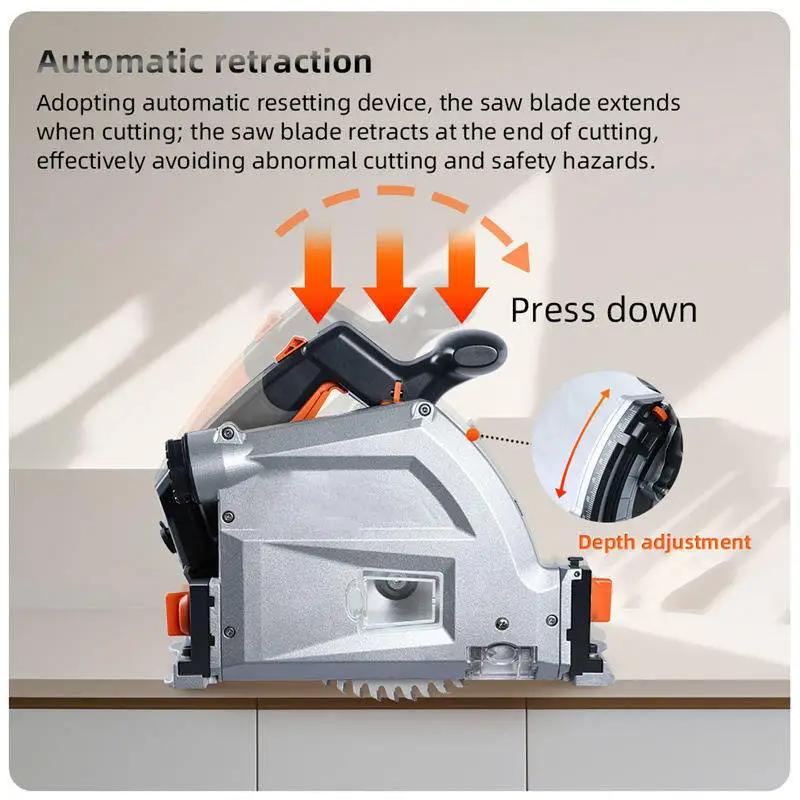 Automatic retraction

Adopting automatic resetting device, the saw blade extends when cutting; the saw blade retracts at the end of cutting, effectively avoiding abnormal cutting and safety hazards.

Press down

Depth adjustment