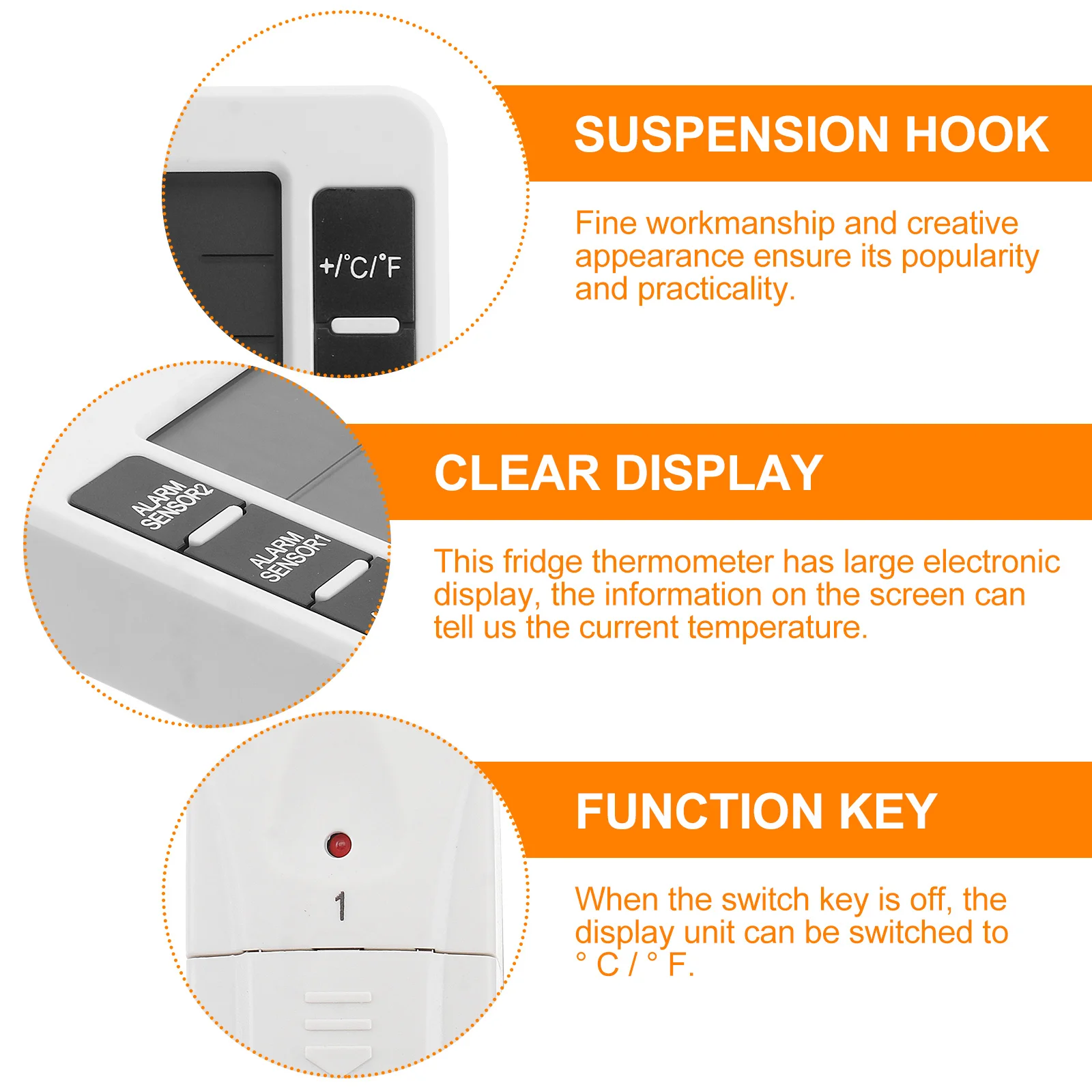 +/°C/°F

SUSPENSION HOOK

Fine workmanship and creative appearance ensure its popularity and practicality.

ALARM SENSOR2

ALARM SENSOR1

CLEAR DISPLAY

This fridge thermometer has large electronic display, the information on the screen can tell us the current temperature.

1

FUNCTION KEY

When the switch key is off, the display unit can be switched to ° C / ° F.