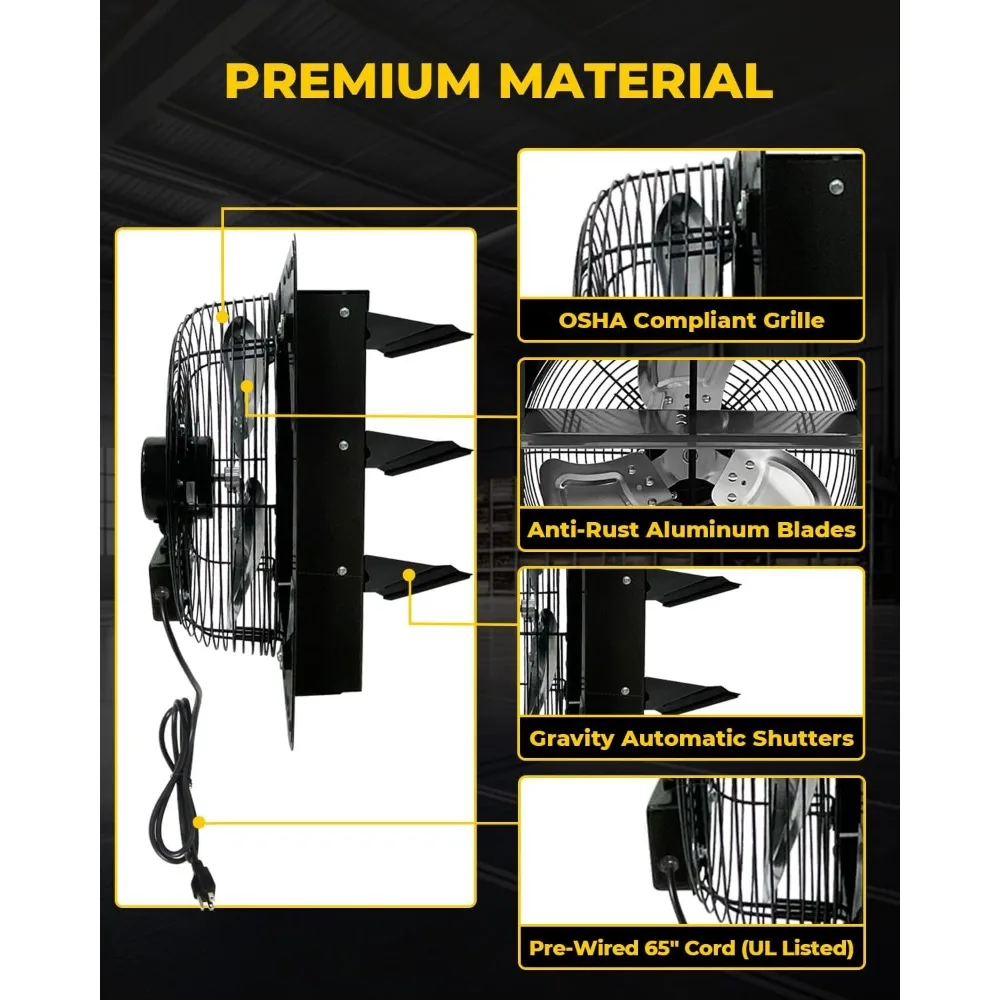 PREMIUM MATERIAL

OSHA Compliant Grille

Anti-Rust Aluminum Blades

Gravity Automatic Shutters

Pre-Wired 65" Cord (UL Listed)