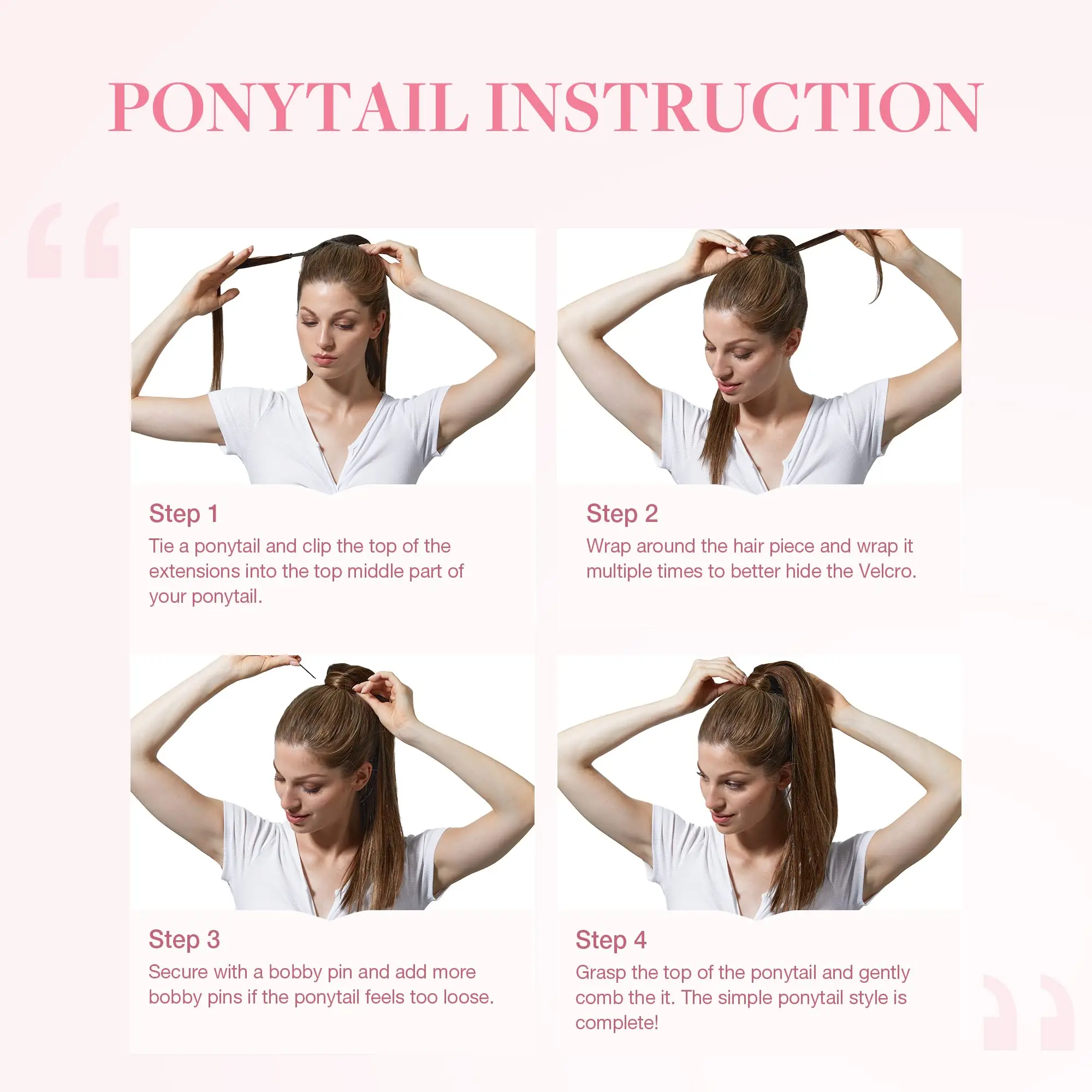 PONYTAIL INSTRUCTION

Step 1
Tie a ponytail and clip the top of the extensions into the top middle part of your ponytail.

Step 2
Wrap around the hair piece and wrap it multiple times to better hide the Velcro.

Step 3
Secure with a bobby pin and add more bobby pins if the ponytail feels too loose.

Step 4
Grasp the top of the ponytail and gently comb the it. The simple ponytail style is complete!