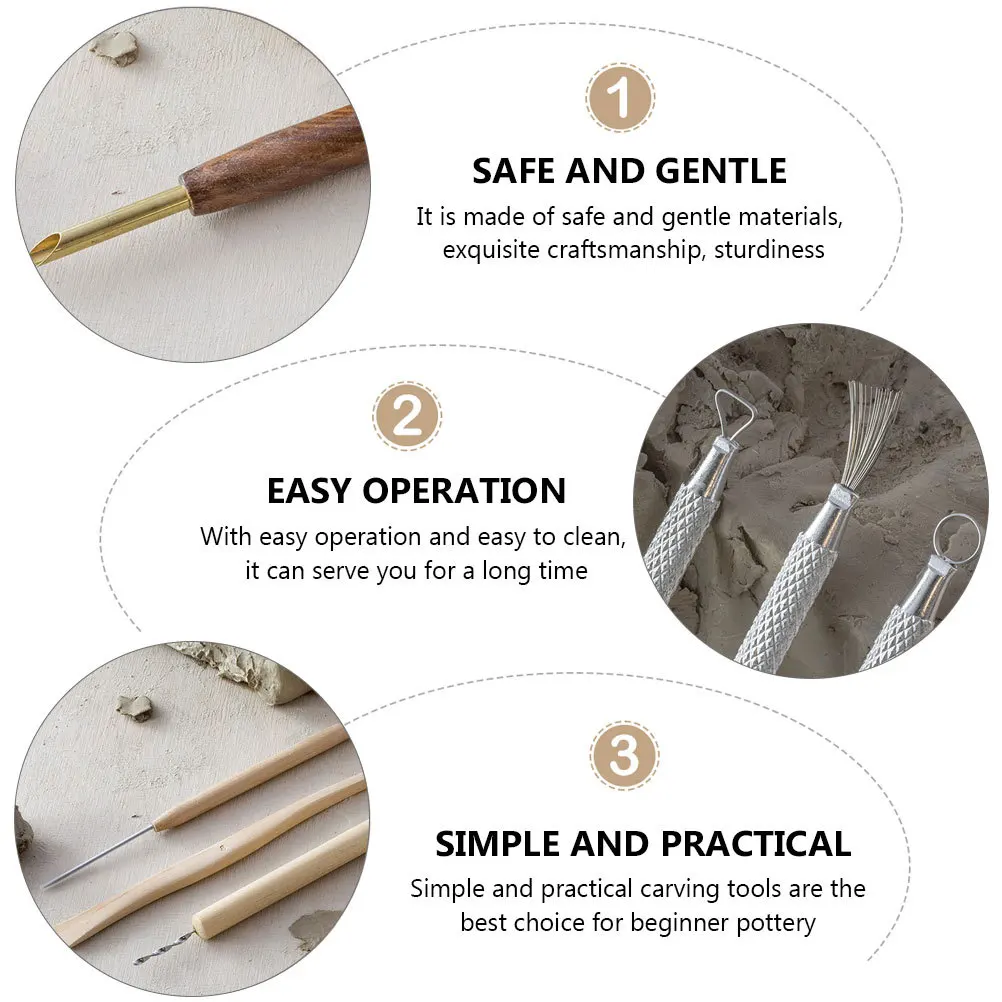 1

SAFE AND GENTLE

It is made of safe and gentle materials, exquisite craftsmanship, sturdiness

2

EASY OPERATION

With easy operation and easy to clean, it can serve you for a long time

3

SIMPLE AND PRACTICAL

Simple and practical carving tools are the best choice for beginner pottery