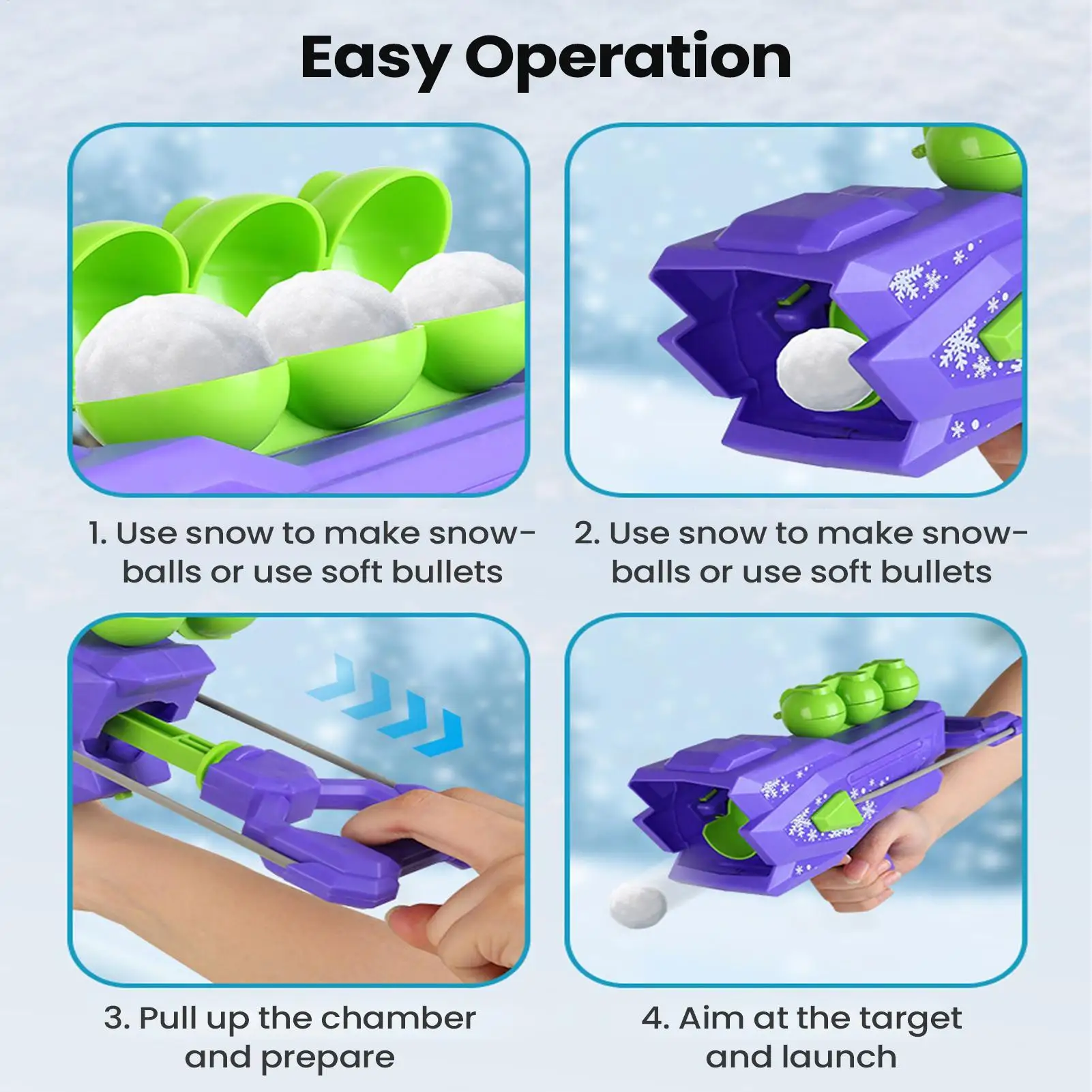 Easy Operation

1. Use snow to make snowballs or use soft bullets

2. Use snow to make snowballs or use soft bullets

3. Pull up the chamber and prepare

4. Aim at the target and launch