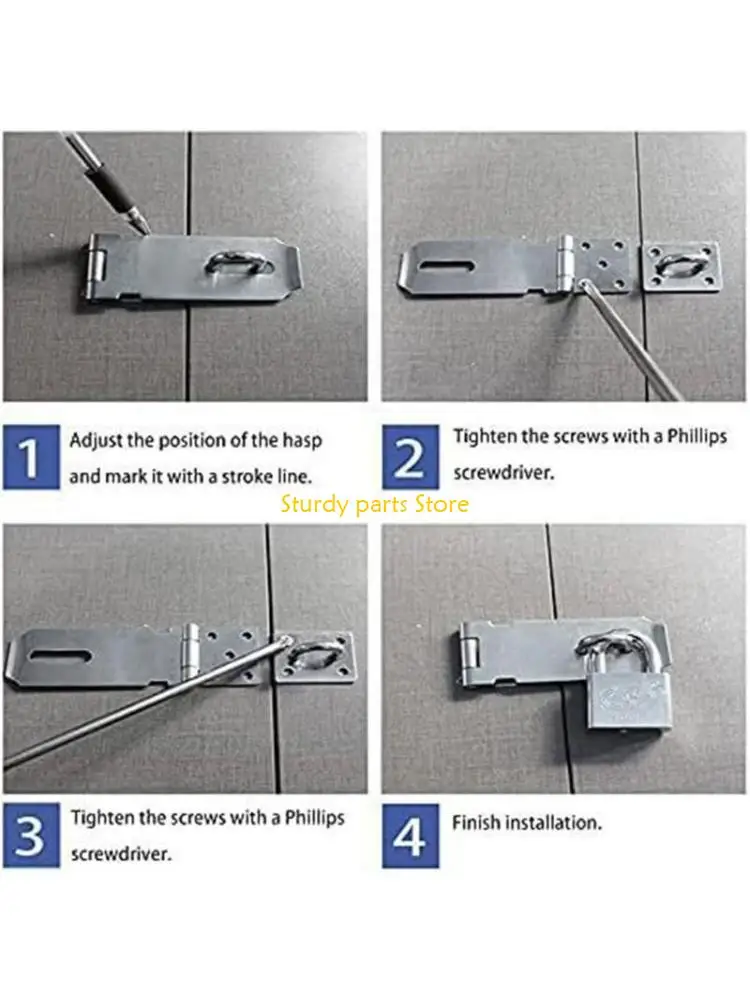 1 Adjust the position of the hasp and mark it with a stroke line.

2 Tighten the screws with a Phillips screwdriver.

Sturdy parts Store

3 Tighten the screws with a Phillips screwdriver.

4 Finish installation.