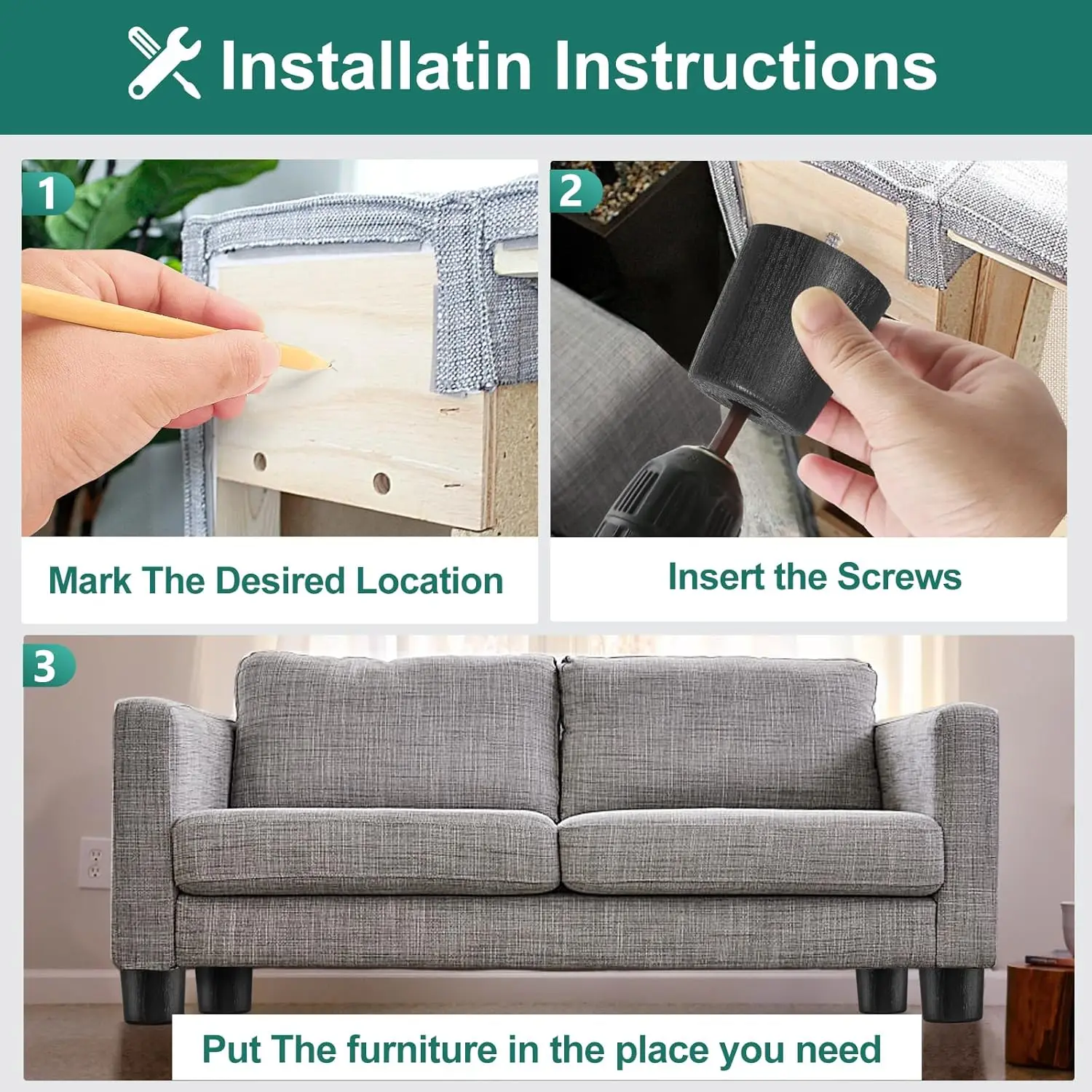 Installatin Instructions

1

Mark The Desired Location

2

Insert the Screws

3

Put The furniture in the place you need