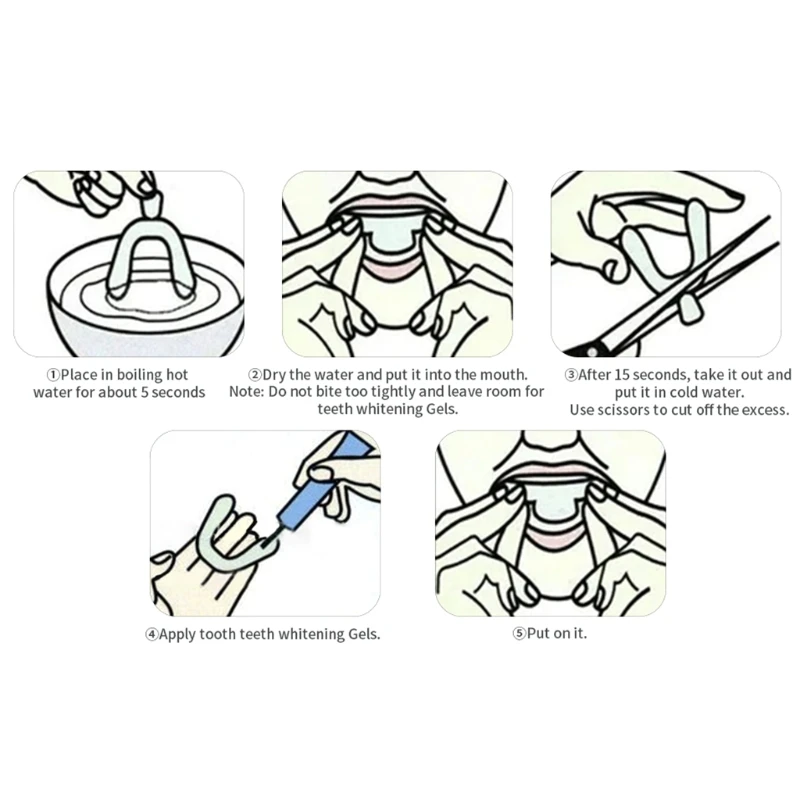 ①Place in boiling hot water for about 5 seconds

②Dry the water and put it into the mouth. Note: Do not bite too tightly and leave room for teeth whitening Gels.

③After 15 seconds, take it out and put it in cold water. Use scissors to cut off the excess.

④Apply tooth teeth whitening Gels.

⑤Put on it.