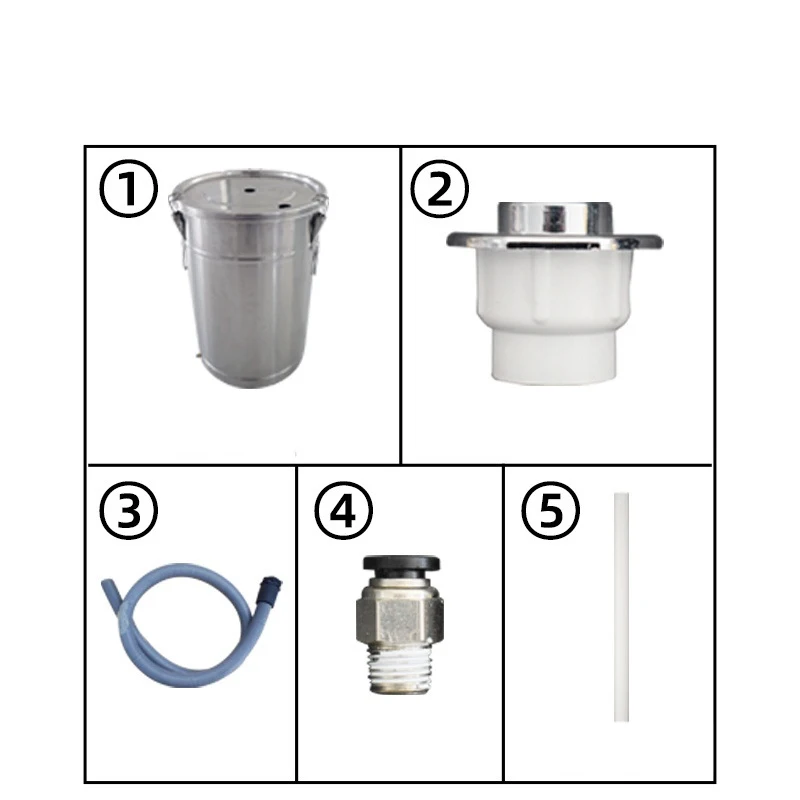 ①
②
③
④
⑤