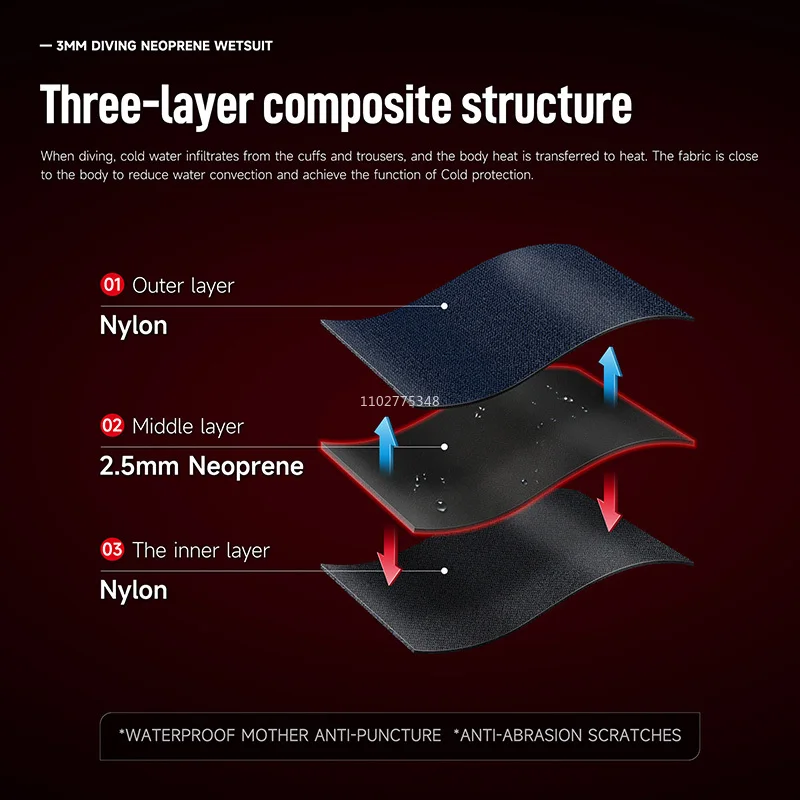 — 3MM DIVING NEOPRENE WETSUIT

Three-layer composite structure

When diving, cold water infiltrates from the cuffs and trousers, and the body heat is transferred to heat. The fabric is close to the body to reduce water convection and achieve the function of Cold protection.

01 Outer layer
Nylon

1102775348

02 Middle layer
2.5mm Neoprene

03 The inner layer
Nylon

*WATERPROOF MOTHER ANTI-PUNCTURE *ANTI-ABRASION SCRATCHES