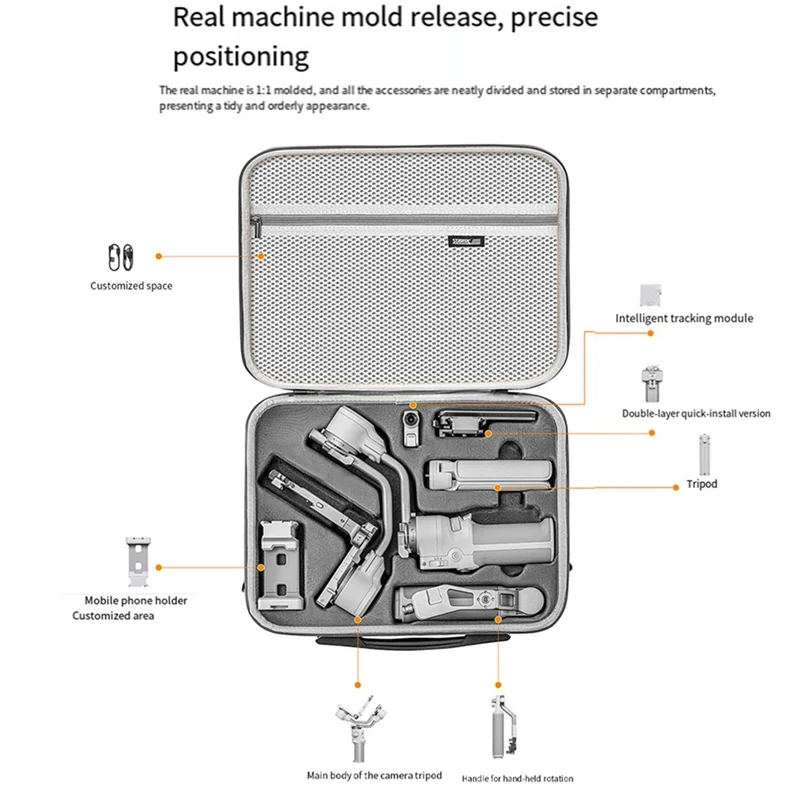 Real machine mold release, precise positioning

The real machine is 1:1 molded, and all the accessories are neatly divided and stored in separate compartments, presenting a tidy and orderly appearance.

Customized space

Intelligent tracking module

Double-layer quick-install version

Tripod

Mobile phone holder
Customized area

Main body of the camera tripod

Handle for hand-held rotation