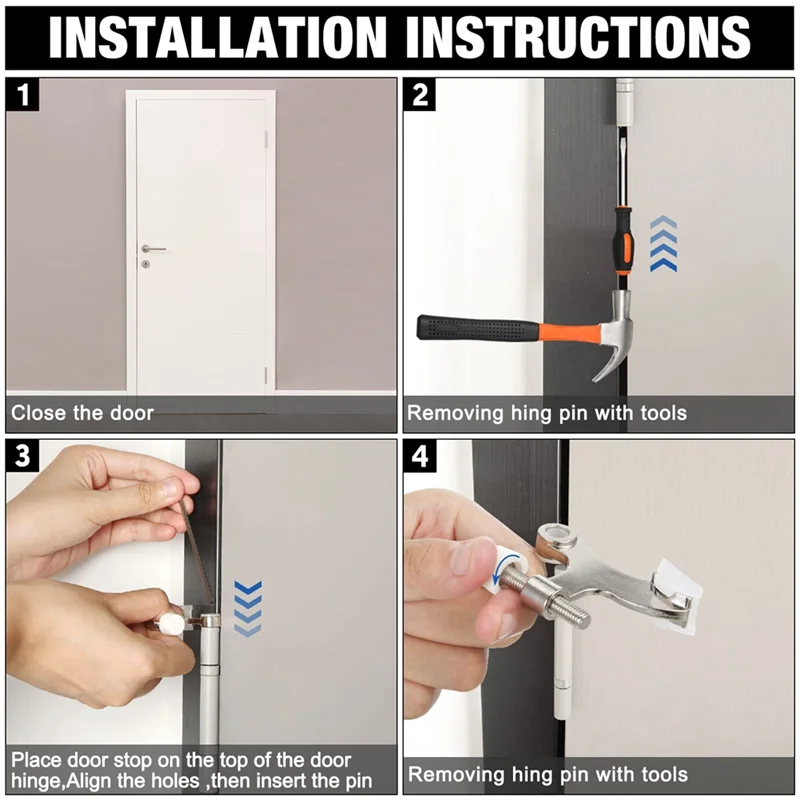 INSTALLATION INSTRUCTIONS

1

Close the door

2

Removing hing pin with tools

3

Place door stop on the top of the door hinge,Align the holes ,then insert the pin

4

Removing hing pin with tools