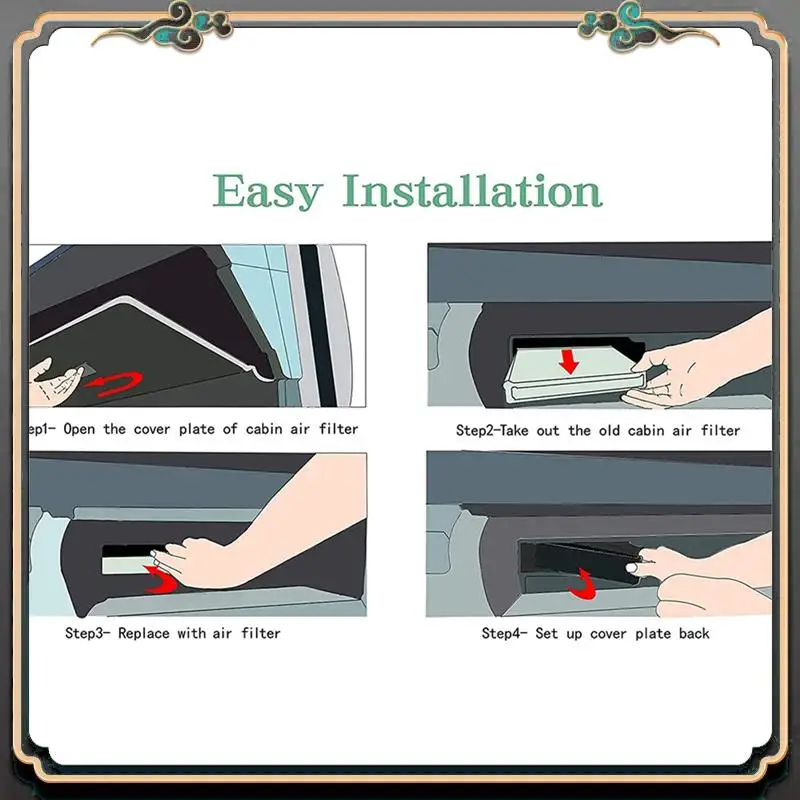 Easy Installation

ep1- Open the cover plate of cabin air filter

Step2-Take out the old cabin air filter

Step3- Replace with air filter

Step4- Set up cover plate back