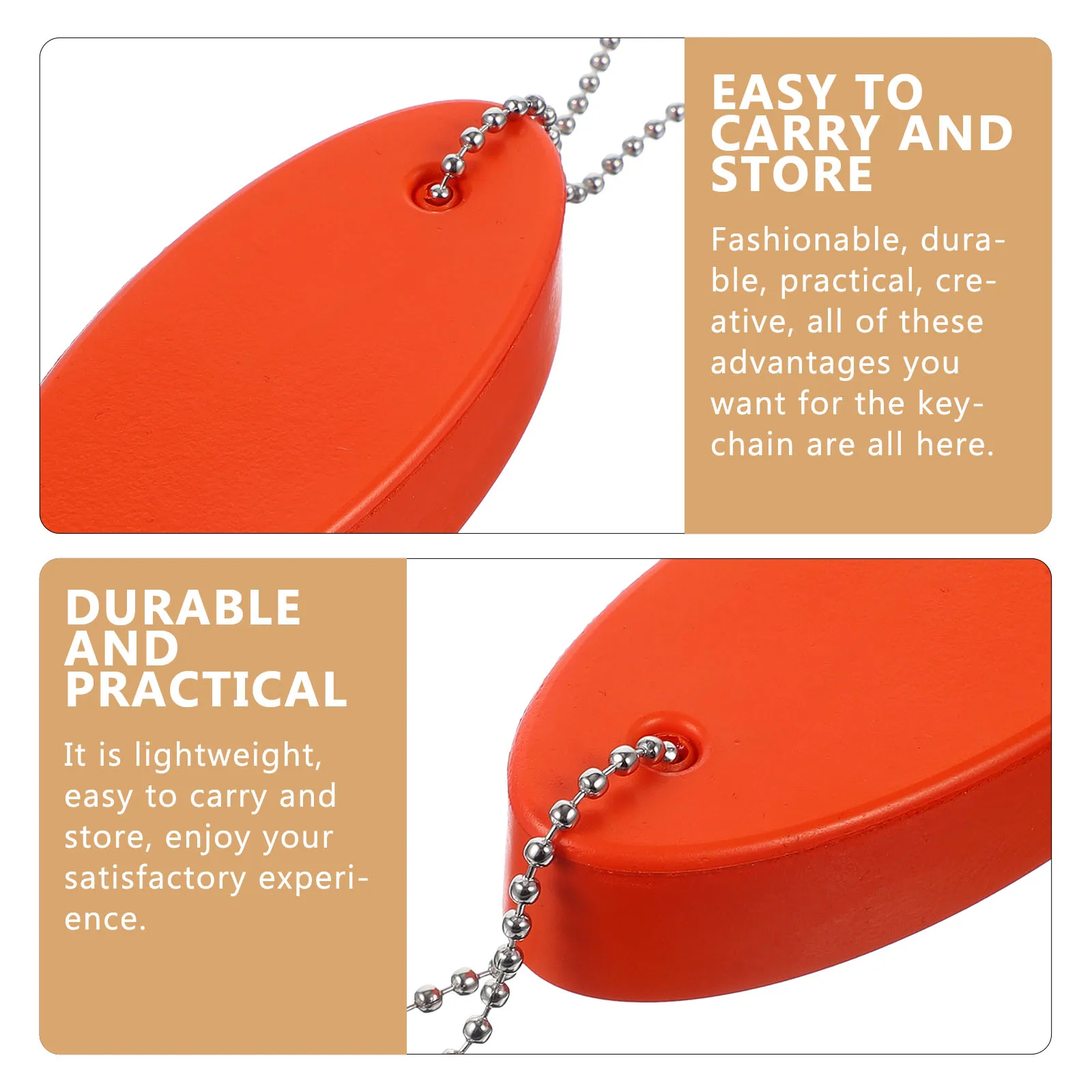 EASY TO CARRY AND STORE

Fashionable, durable, practical, creative, all of these advantages you want for the keychain are all here.

DURABLE AND PRACTICAL

It is lightweight, easy to carry and store, enjoy your satisfactory experience.