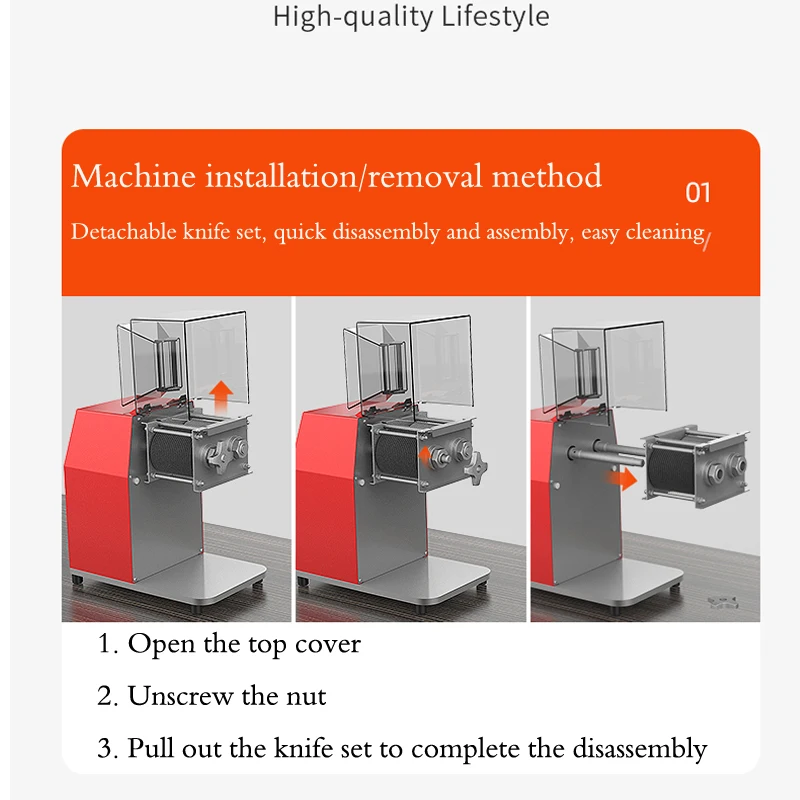 High-quality Lifestyle

Machine installation/removal method

01

Detachable knife set, quick disassembly and assembly, easy cleaning

1. Open the top cover

2. Unscrew the nut

3. Pull out the knife set to complete the disassembly