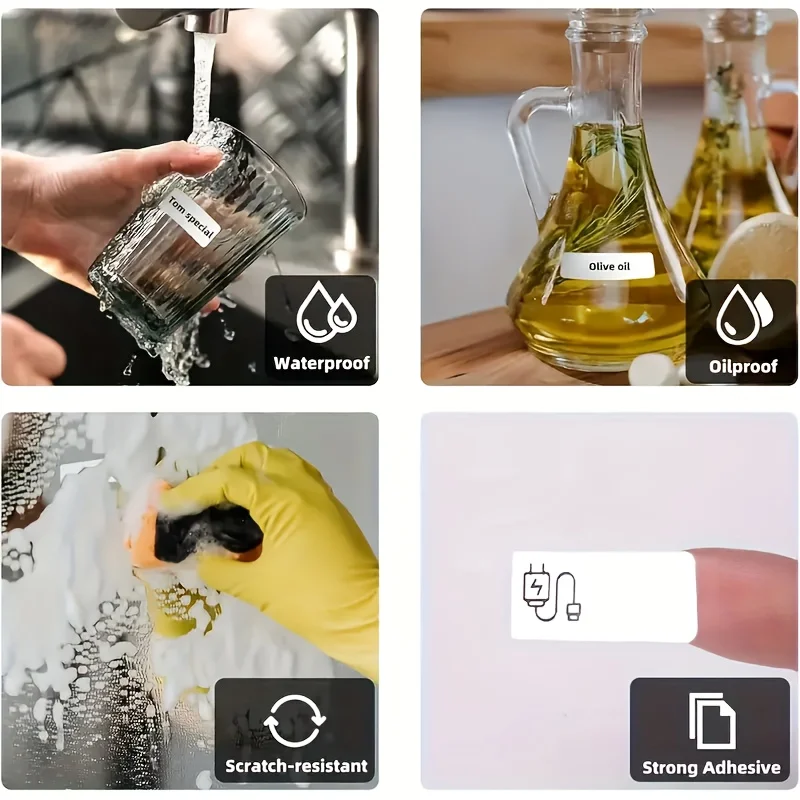 Tom special

Waterproof

Olive oil

Oilproof

Scratch-resistant

Strong Adhesive