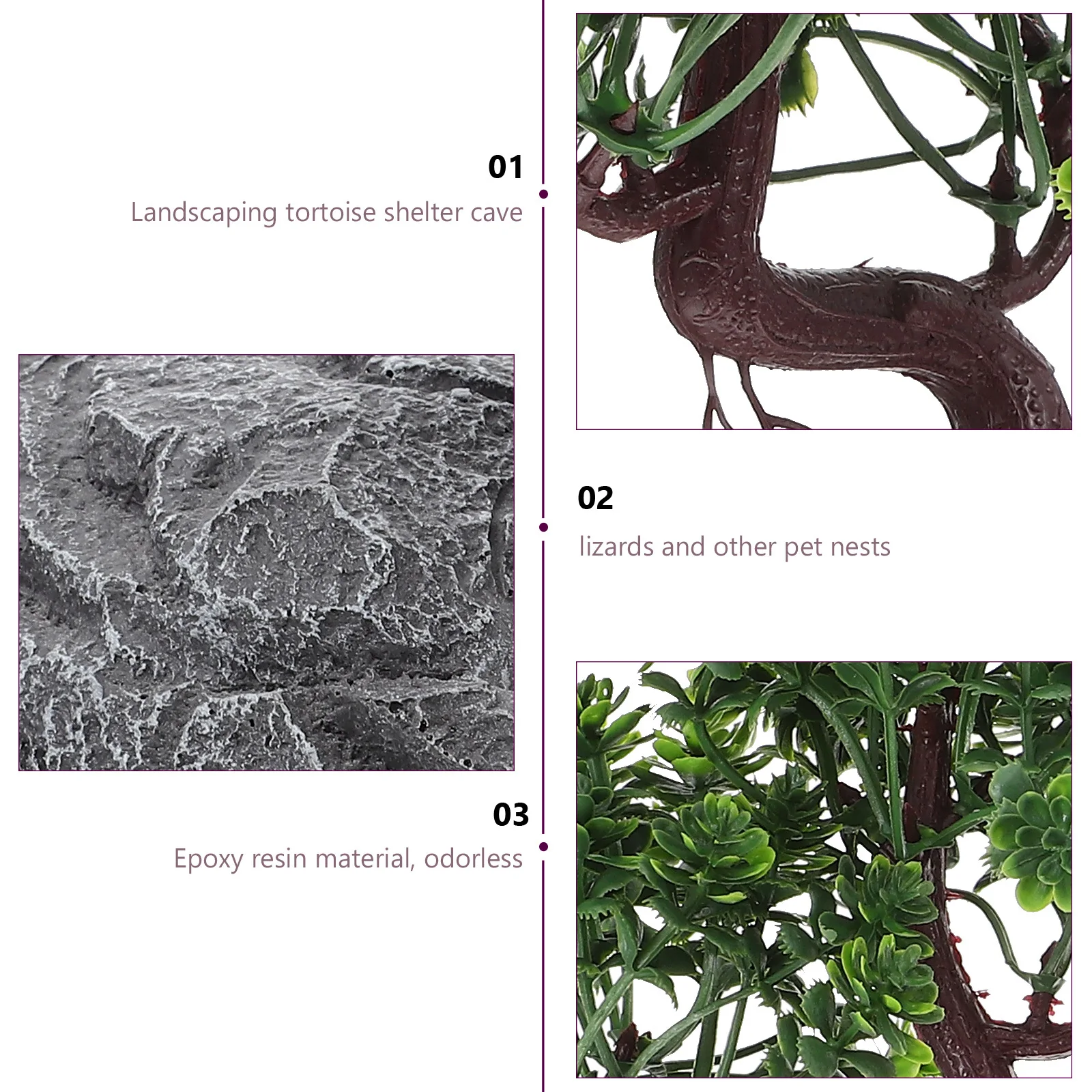 01
Landscaping tortoise shelter cave

02
lizards and other pet nests

03
Epoxy resin material, odorless