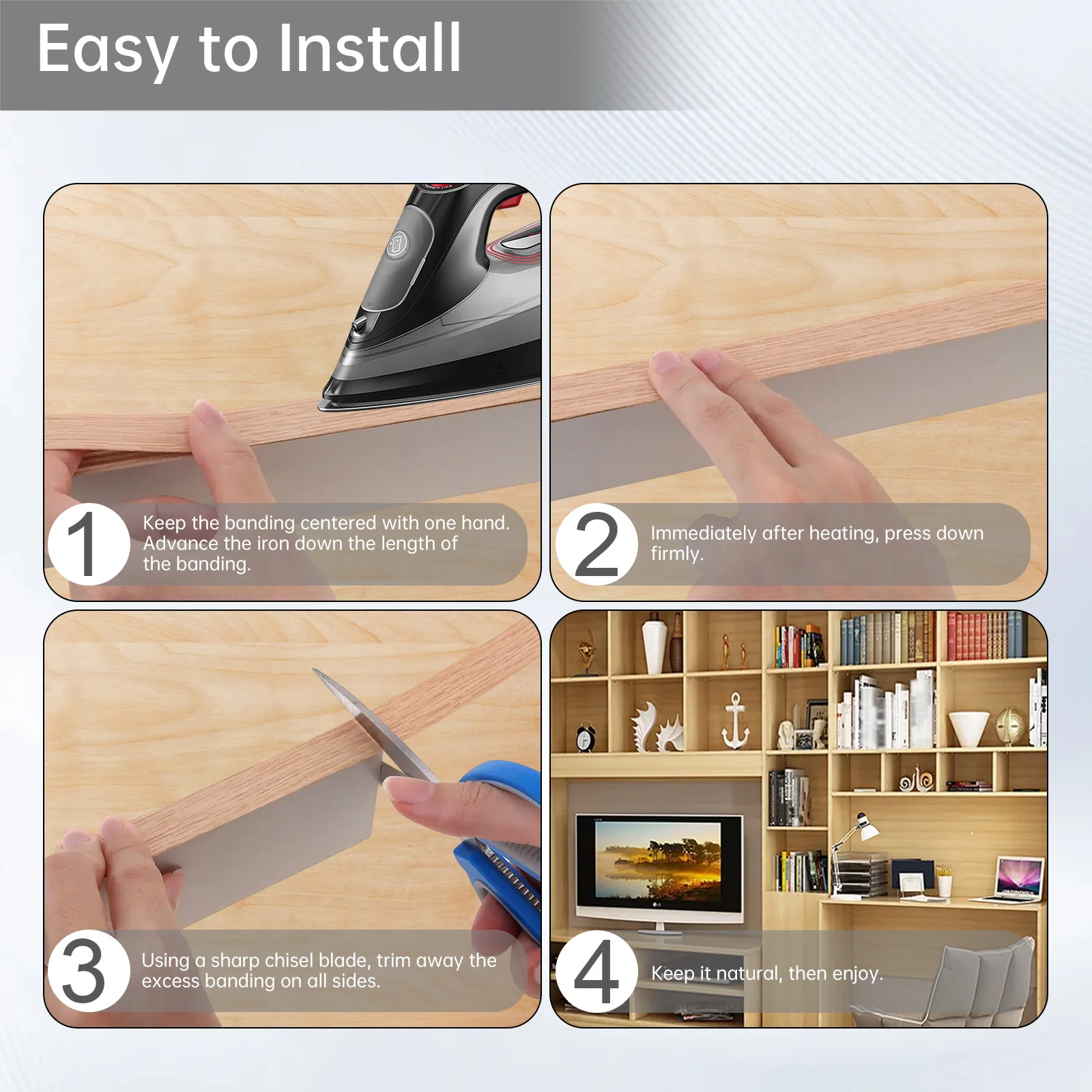 Easy to Install

1
Keep the banding centered with one hand. Advance the iron down the length of the banding.

2
Immediately after heating, press down firmly.

3
Using a sharp chisel blade, trim away the excess banding on all sides.

4
Keep it natural, then enjoy.