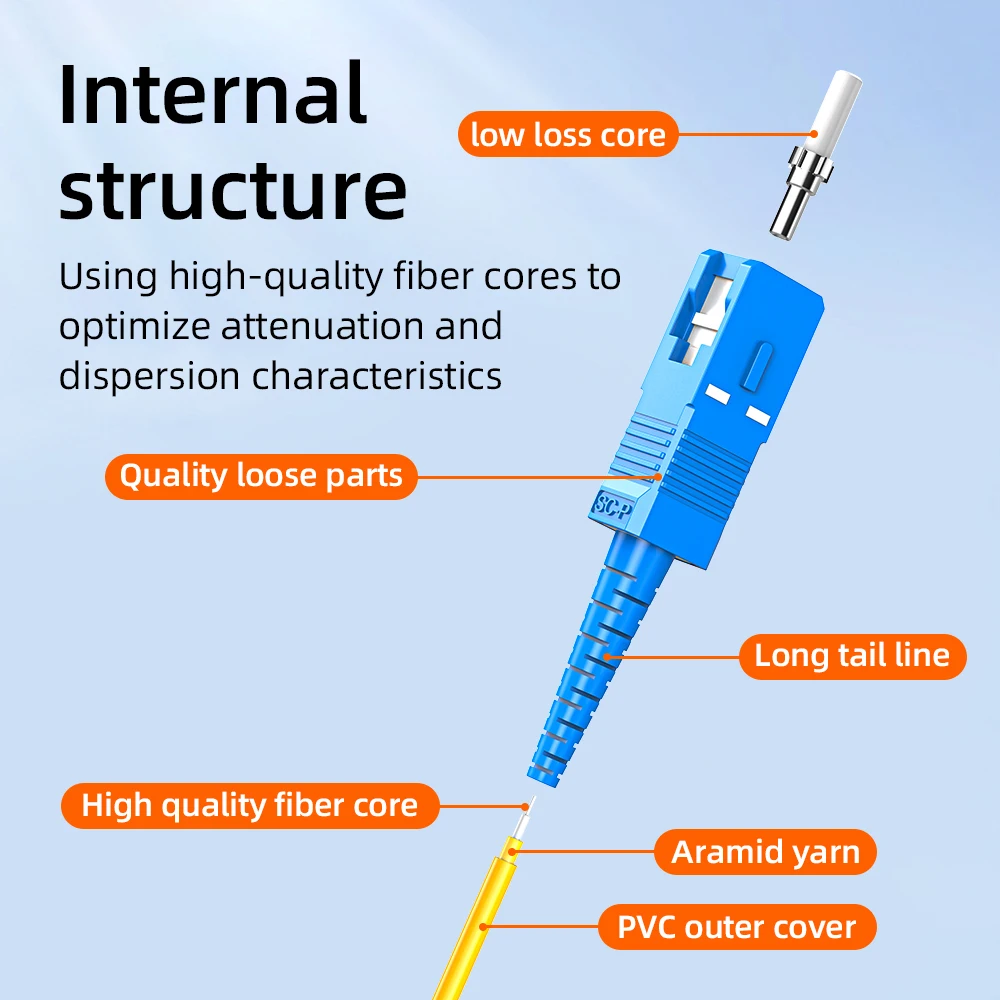 Internal structure

Using high-quality fiber cores to optimize attenuation and dispersion characteristics

low loss core

Quality loose parts

SC-P

Long tail line

High quality fiber core

Aramid yarn

PVC outer cover