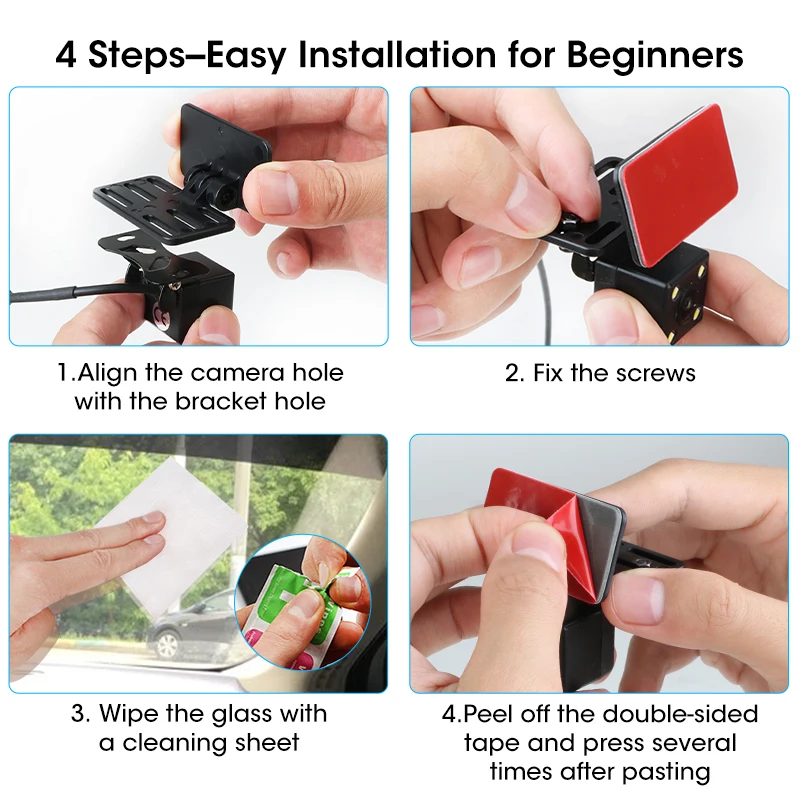 4 Steps–Easy Installation for Beginners

1.Align the camera hole with the bracket hole

2. Fix the screws

3. Wipe the glass with a cleaning sheet

4.Peel off the double-sided tape and press several times after pasting