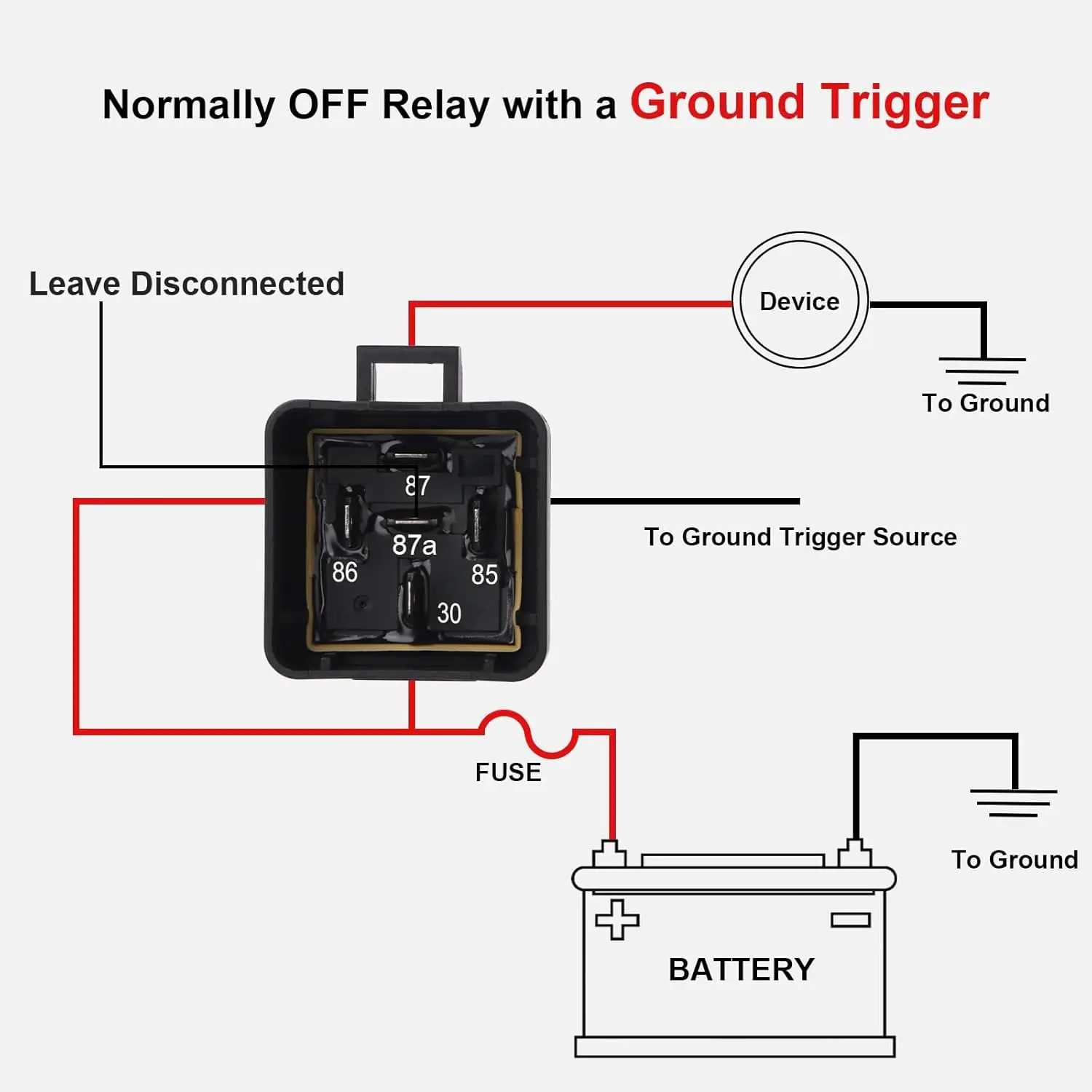 Normally OFF Relay with a Ground Trigger

Leave Disconnected

Device

To Ground

87

87a

86

85

30

To Ground Trigger Source

FUSE

To Ground

BATTERY