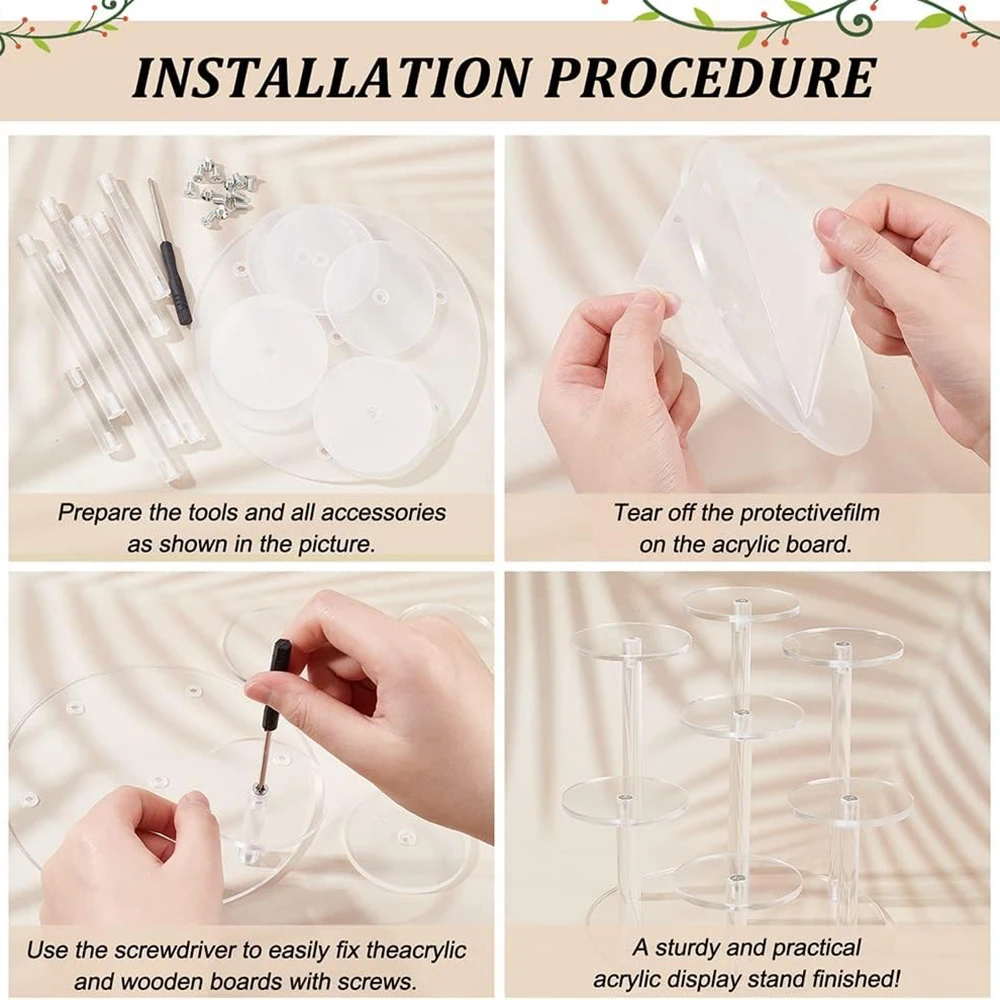 INSTALLATION PROCEDURE

Prepare the tools and all accessories as shown in the picture.

Tear off the protectivefilm on the acrylic board.

Use the screwdriver to easily fix theacrylic and wooden boards with screws.

A sturdy and practical acrylic display stand finished!