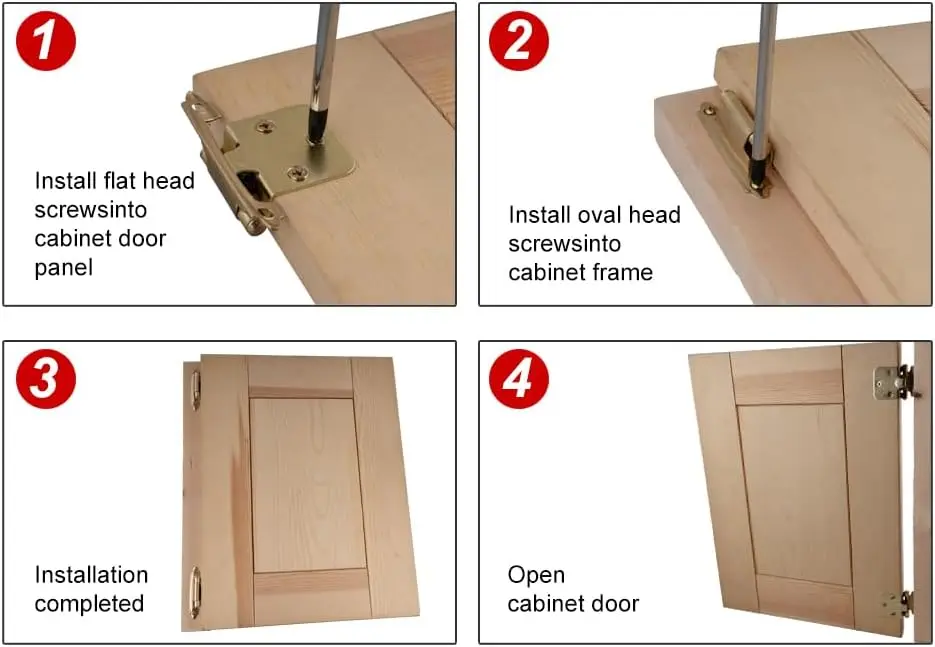 1

Install flat head screwsinto cabinet door panel

2

Install oval head screwsinto cabinet frame

3

Installation completed

4

Open cabinet door