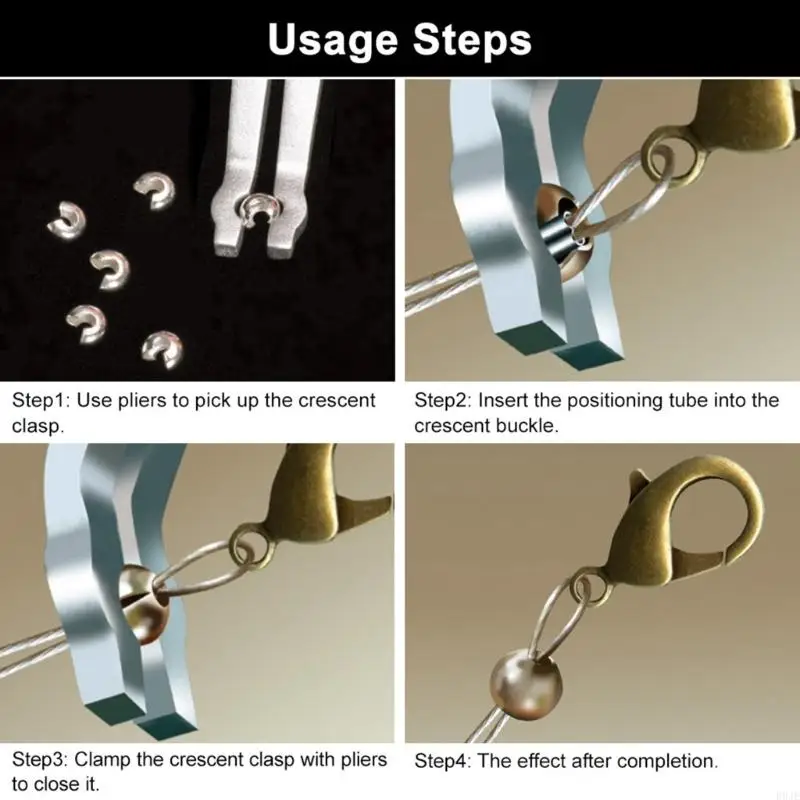 Usage Steps

Step1: Use pliers to pick up the crescent clasp.

Step2: Insert the positioning tube into the crescent buckle.

Step3: Clamp the crescent clasp with pliers to close it.

Step4: The effect after completion.