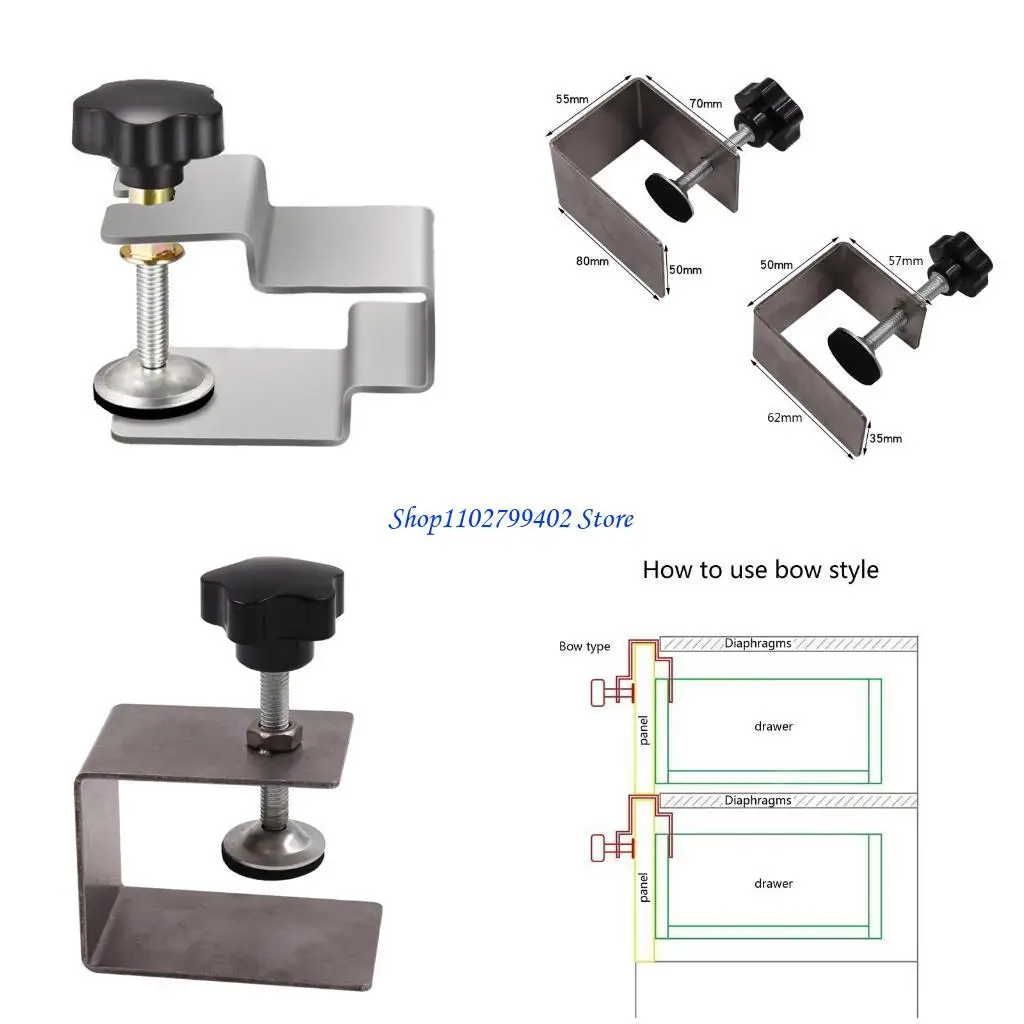 55mm
70mm
80mm
50mm
50mm
57mm
62mm
35mm

Shop1102799402 Store

How to use bow style

Bow type
Diaphragms
panel
drawer
Diaphragms
panel
drawer