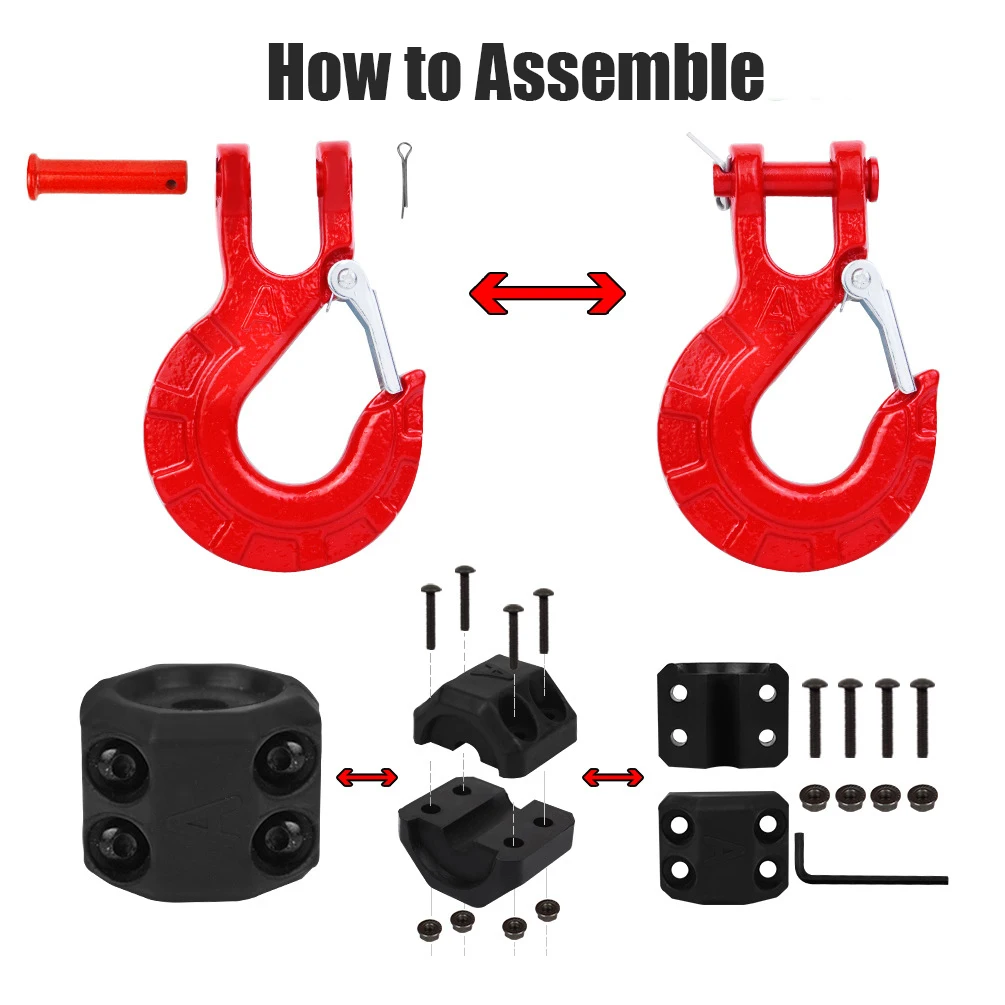 How to Assemble