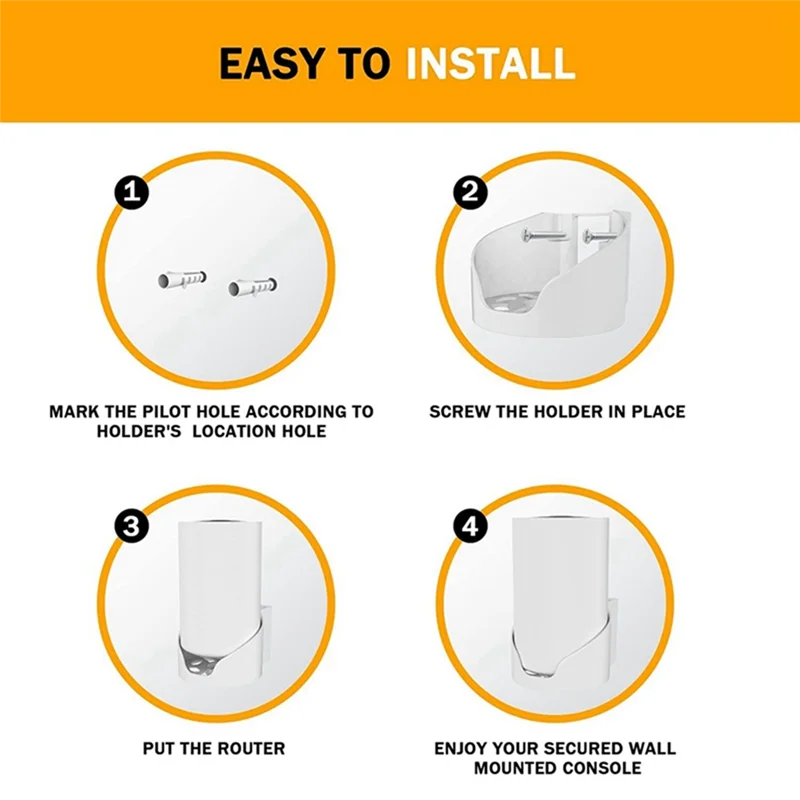 EASY TO INSTALL

1

MARK THE PILOT HOLE ACCORDING TO HOLDER'S LOCATION HOLE

2

SCREW THE HOLDER IN PLACE

3

PUT THE ROUTER

4

ENJOY YOUR SECURED WALL MOUNTED CONSOLE