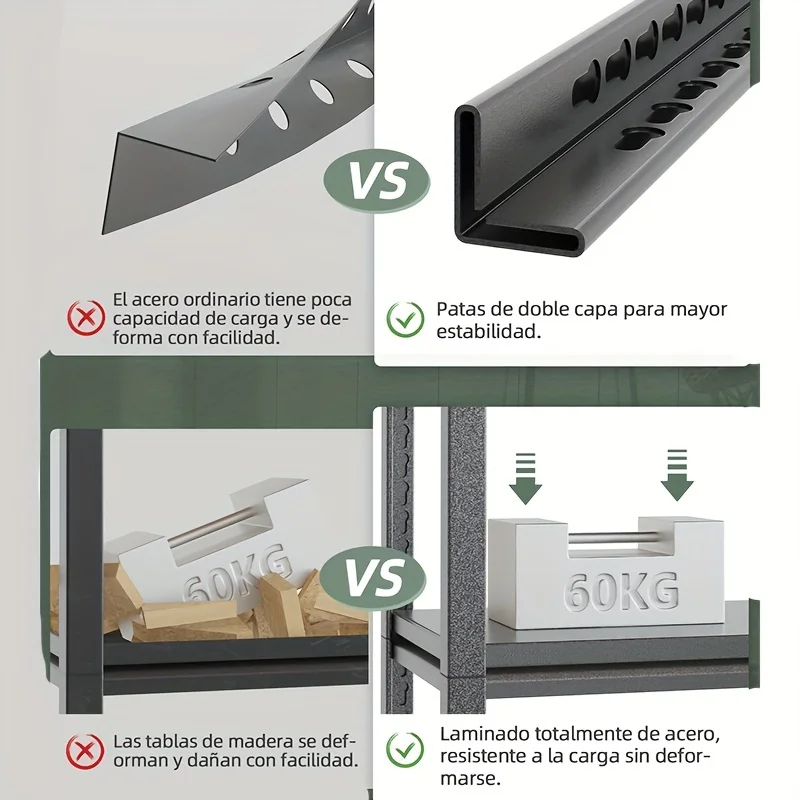 VS

El acero ordinario tiene poca capacidad de carga y se deforma con facilidad.

Patas de doble capa para mayor estabilidad.

60KG

VS

60KG

Las tablas de madera se deforman y dañan con facilidad.

Laminado totalmente de acero, resistente a la carga sin deformarse.