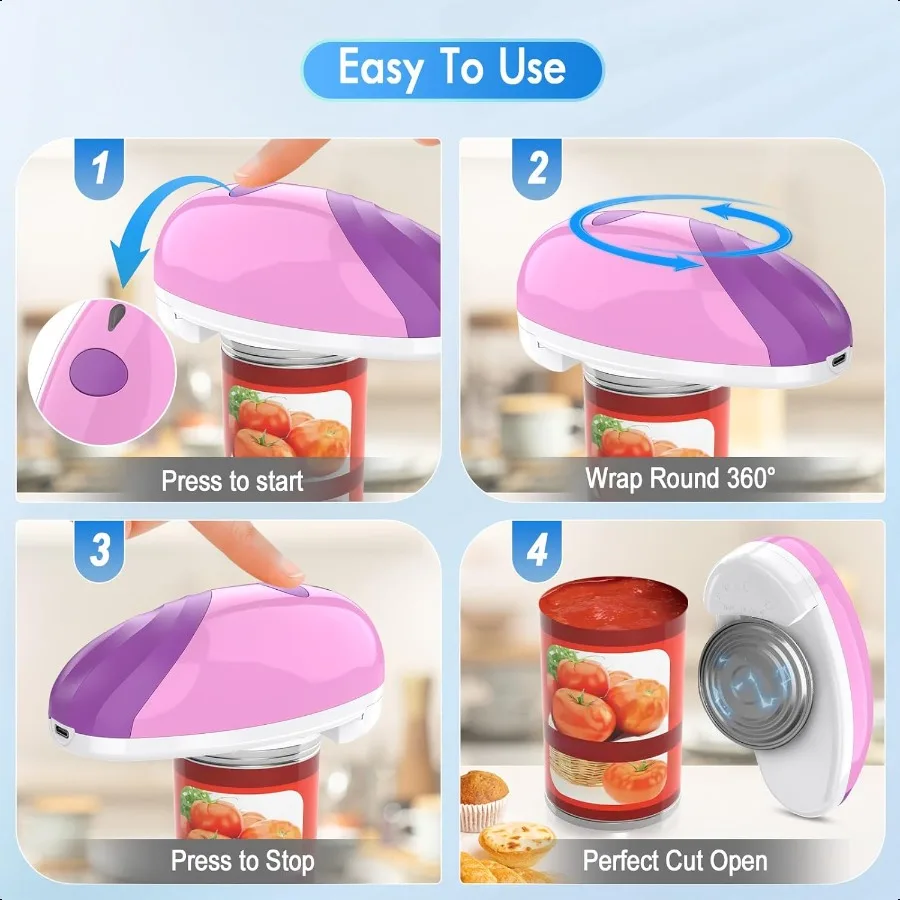 Easy To Use

1

Press to start

2

Wrap Round 360°

3

Press to Stop

4

Perfect Cut Open