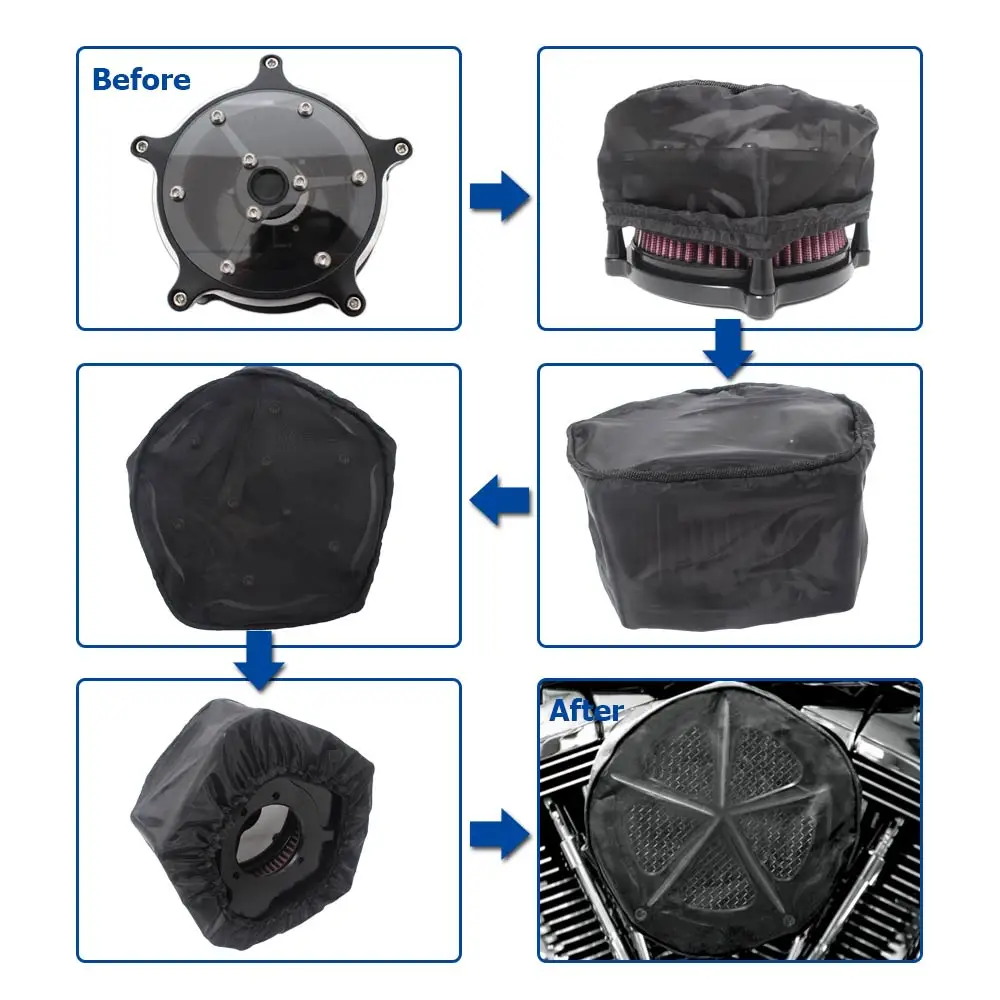 Before

After