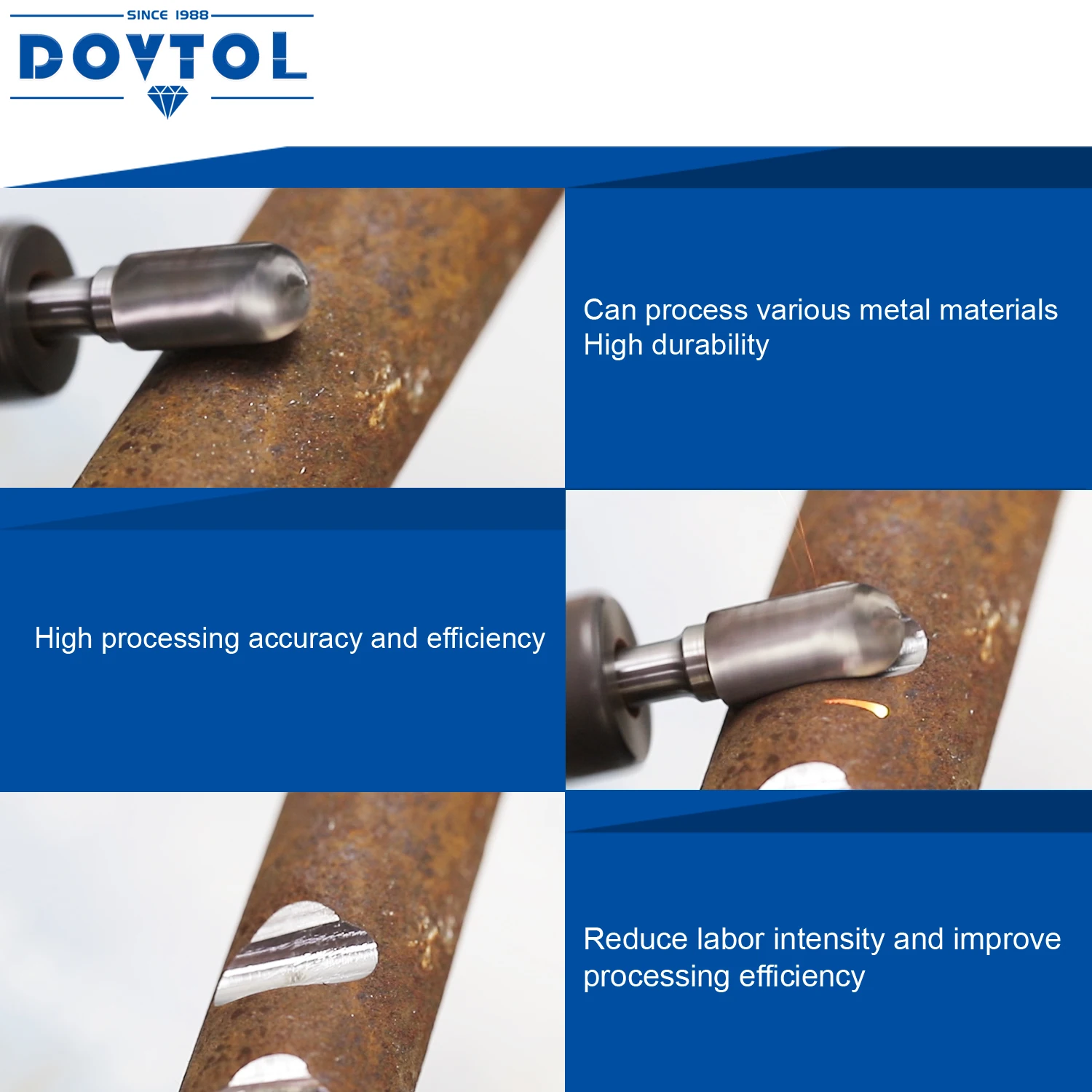 SINCE 1988
DOVTOL

Can process various metal materials
High durability

High processing accuracy and efficiency

Reduce labor intensity and improve processing efficiency