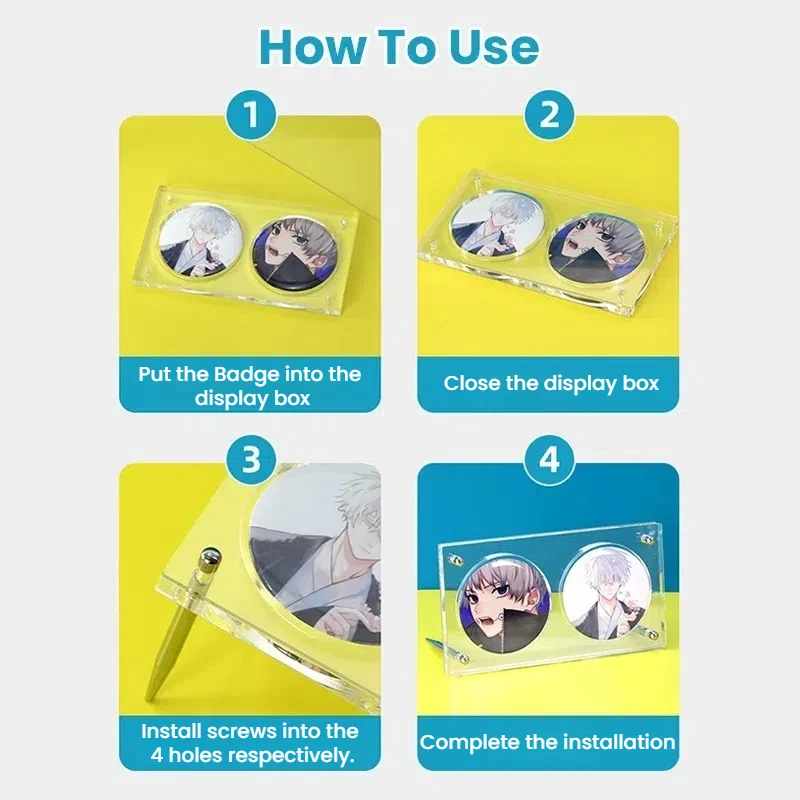 How To Use

1

Put the Badge into the display box

2

Close the display box

3

Install screws into the 4 holes respectively.

4

Complete the installation