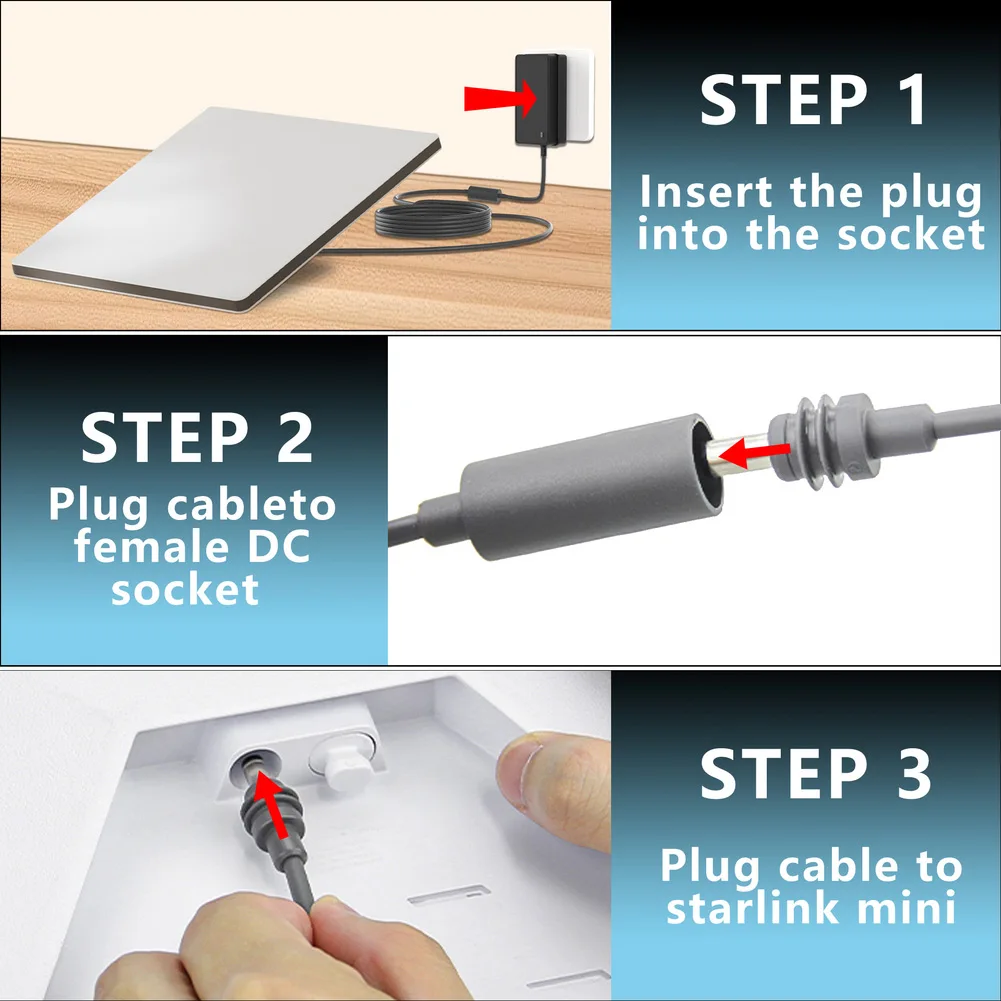 STEP 1
Insert the plug into the socket

STEP 2
Plug cableto female DC socket

STEP 3
Plug cable to starlink mini