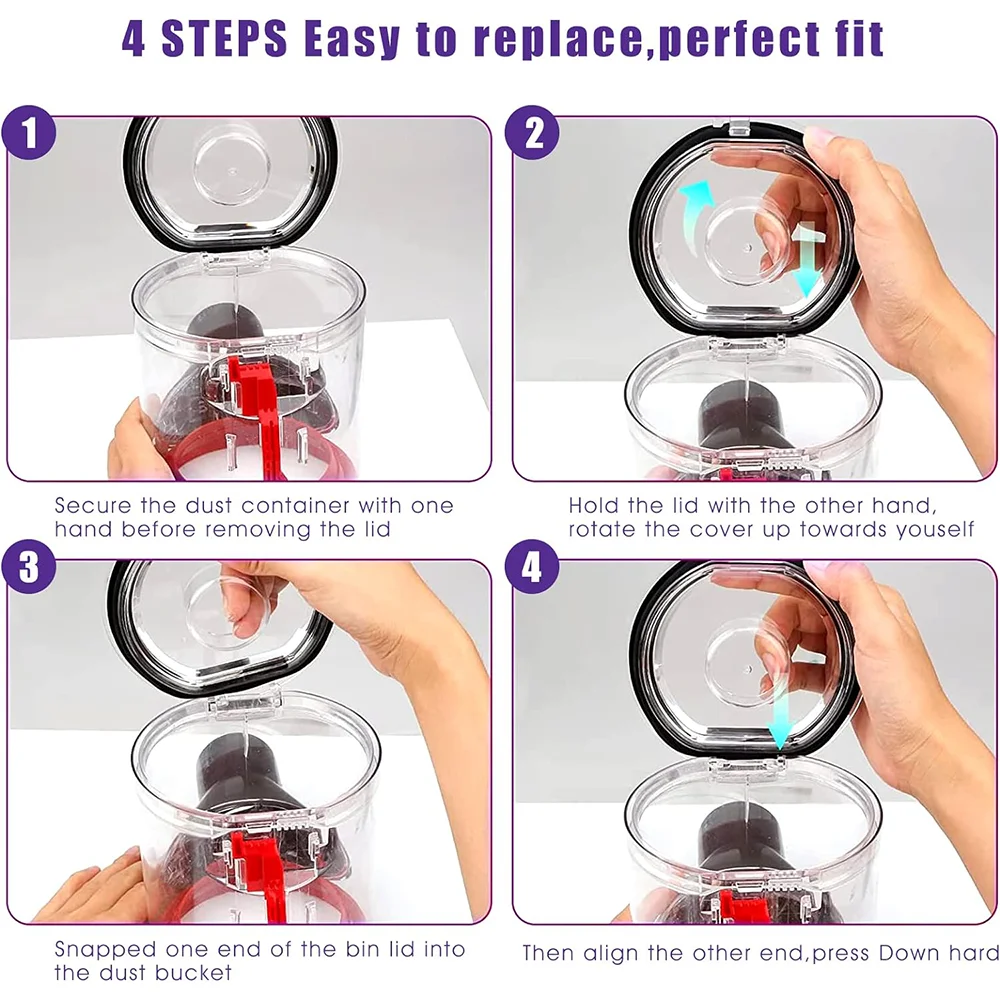 4 STEPS Easy to replace,perfect fit

1

Secure the dust container with one hand before removing the lid

2

Hold the lid with the other hand, rotate the cover up towards youself

3

Snapped one end of the bin lid into the dust bucket

4

Then align the other end,press Down hard