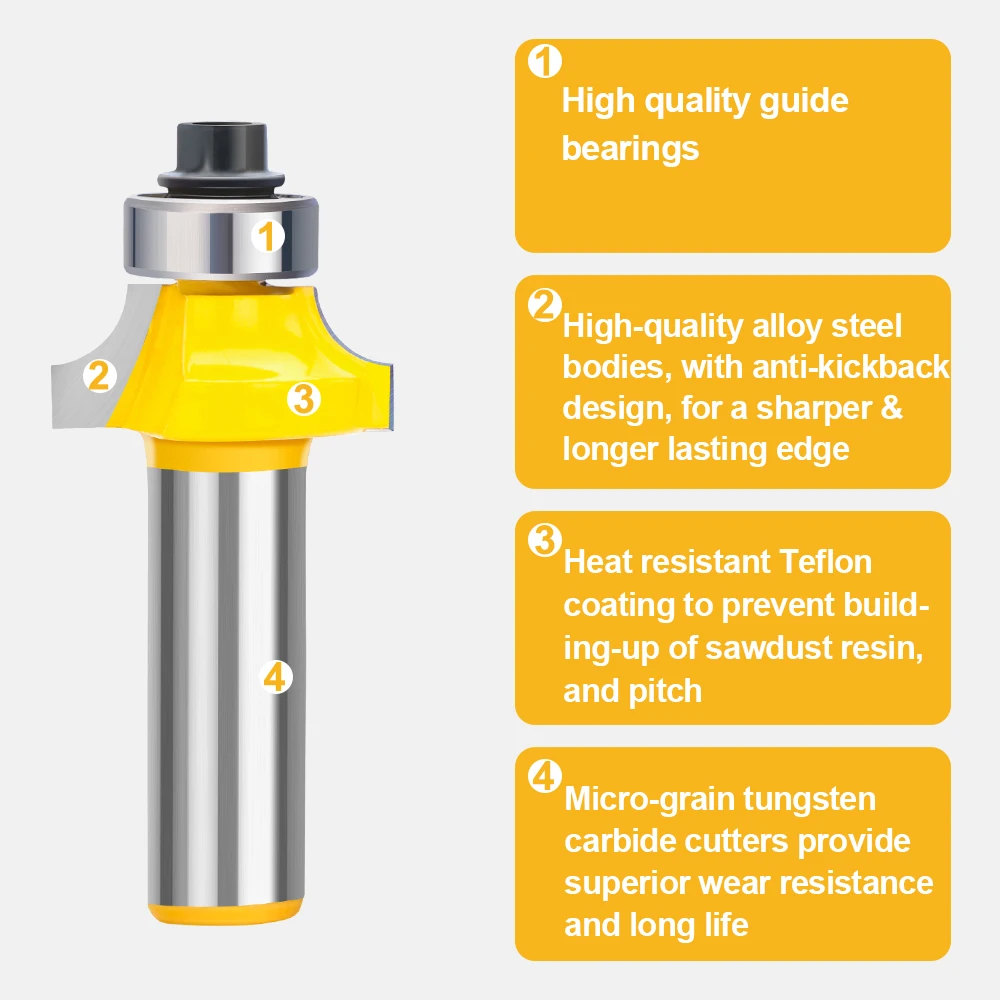 1
2
3
4

1
High quality guide bearings

2
High-quality alloy steel bodies, with anti-kickback design, for a sharper & longer lasting edge

3
Heat resistant Teflon coating to prevent building-up of sawdust resin, and pitch

4
Micro-grain tungsten carbide cutters provide superior wear resistance and long life