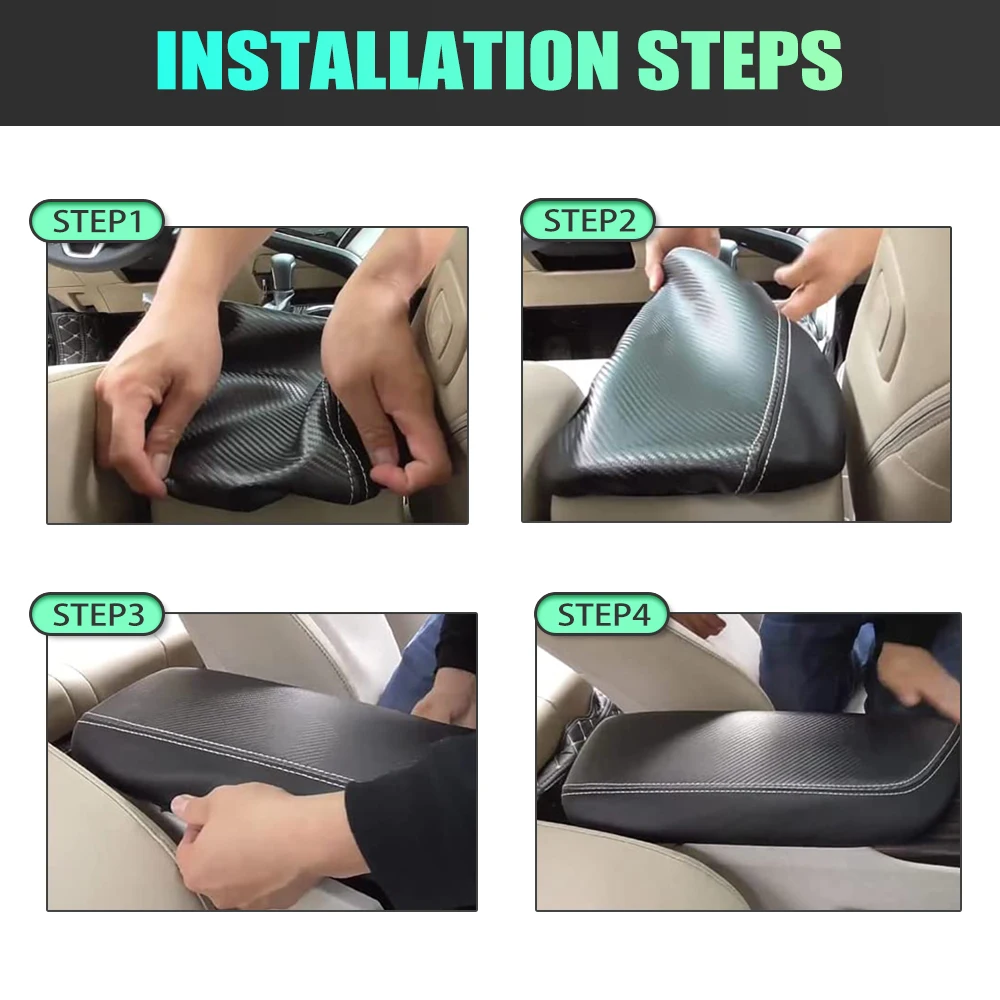 INSTALLATION STEPS

STEP1

STEP2

STEP3

STEP4