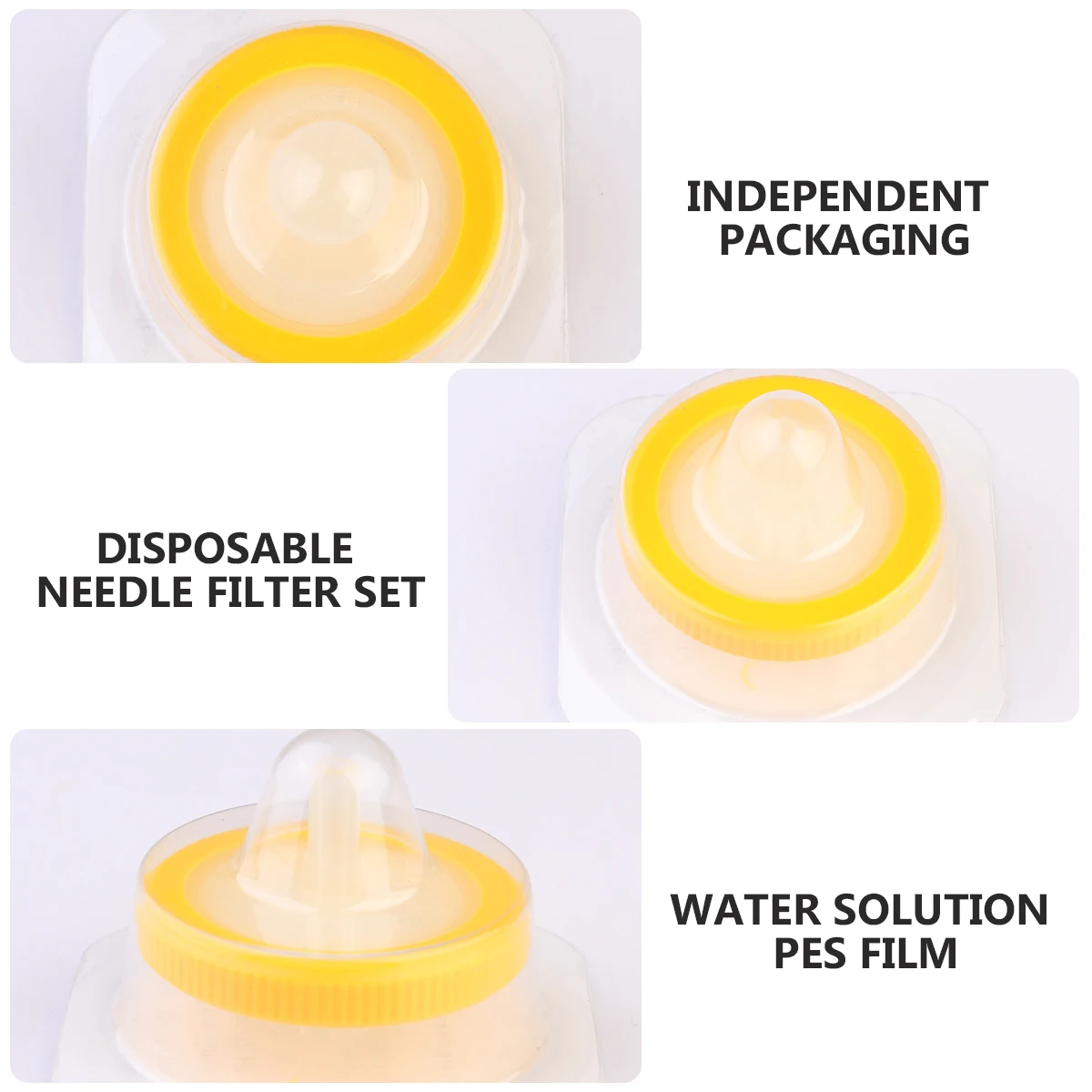 INDEPENDENT PACKAGING

DISPOSABLE NEEDLE FILTER SET

WATER SOLUTION PES FILM