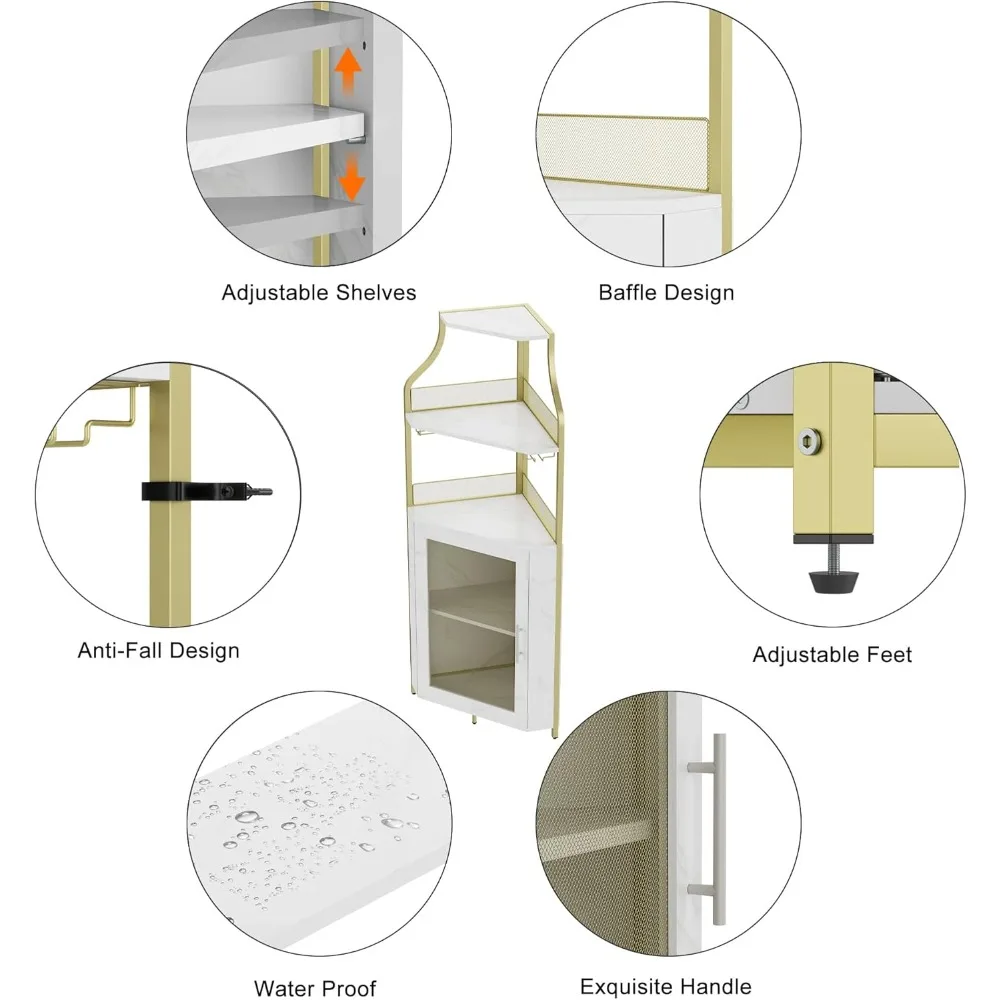 Adjustable Shelves

Baffle Design

Anti-Fall Design

Adjustable Feet

Water Proof

Exquisite Handle