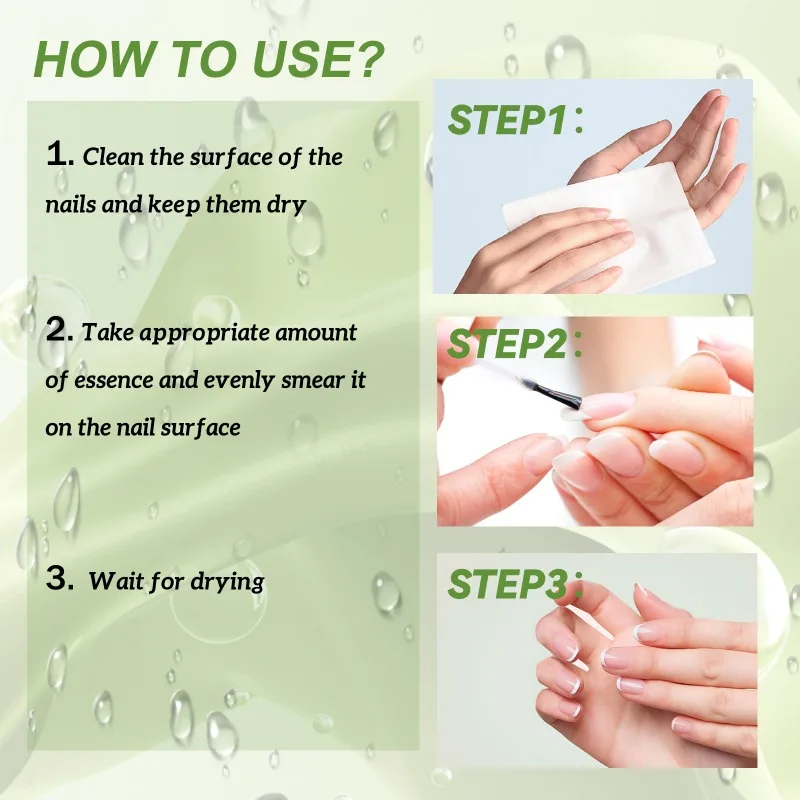 HOW TO USE?

1. Clean the surface of the nails and keep them dry

2. Take appropriate amount of essence and evenly smear it on the nail surface

3. Wait for drying

STEP1：

STEP2：

STEP3：