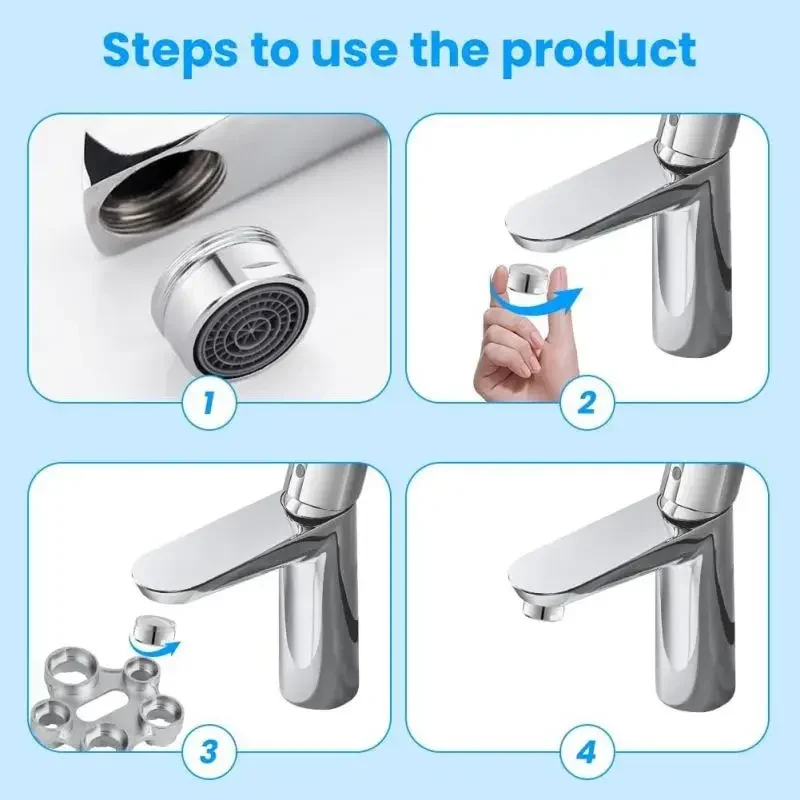 Steps to use the product

1

2

3

4