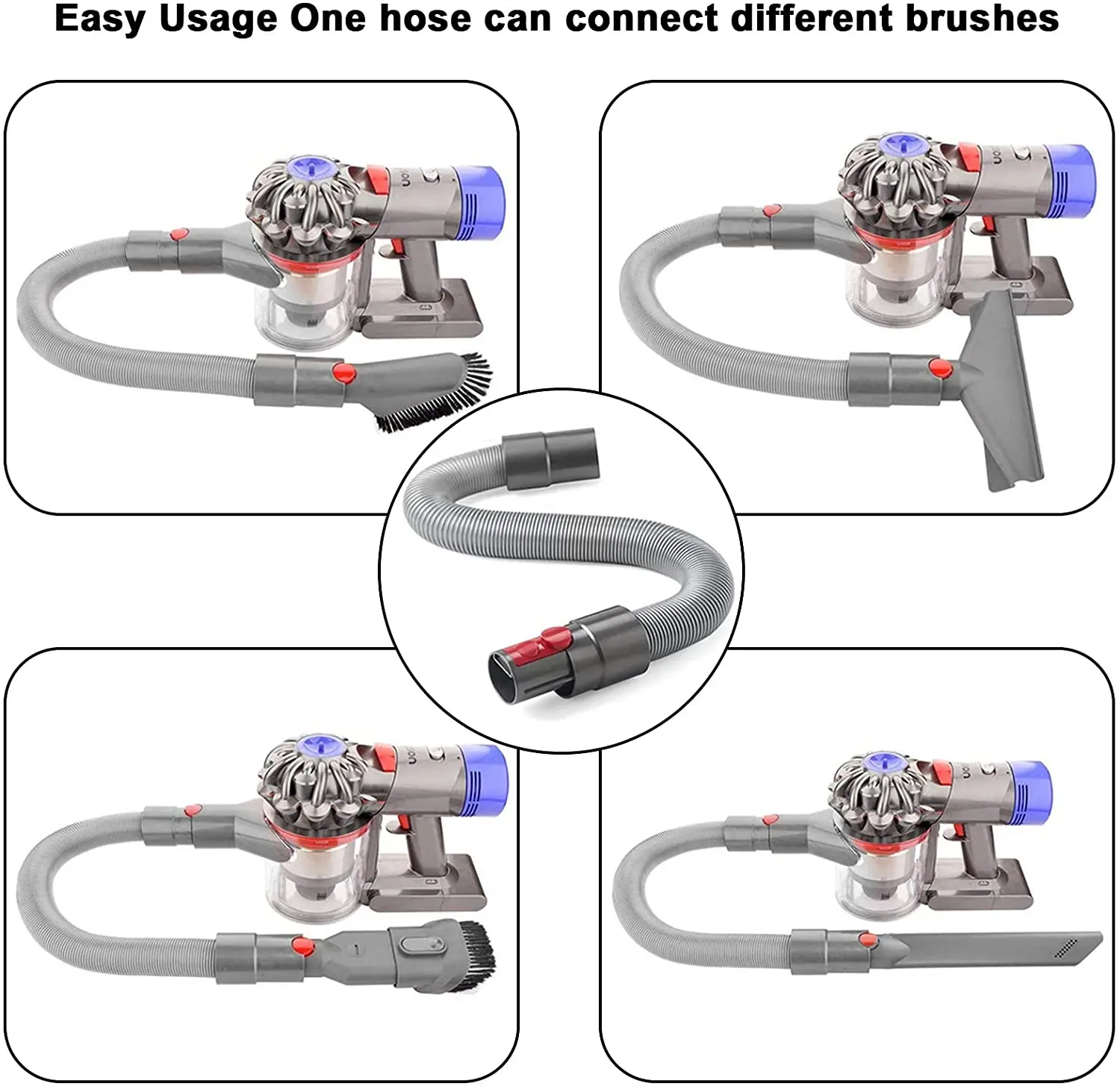 Easy Usage One hose can connect different brushes