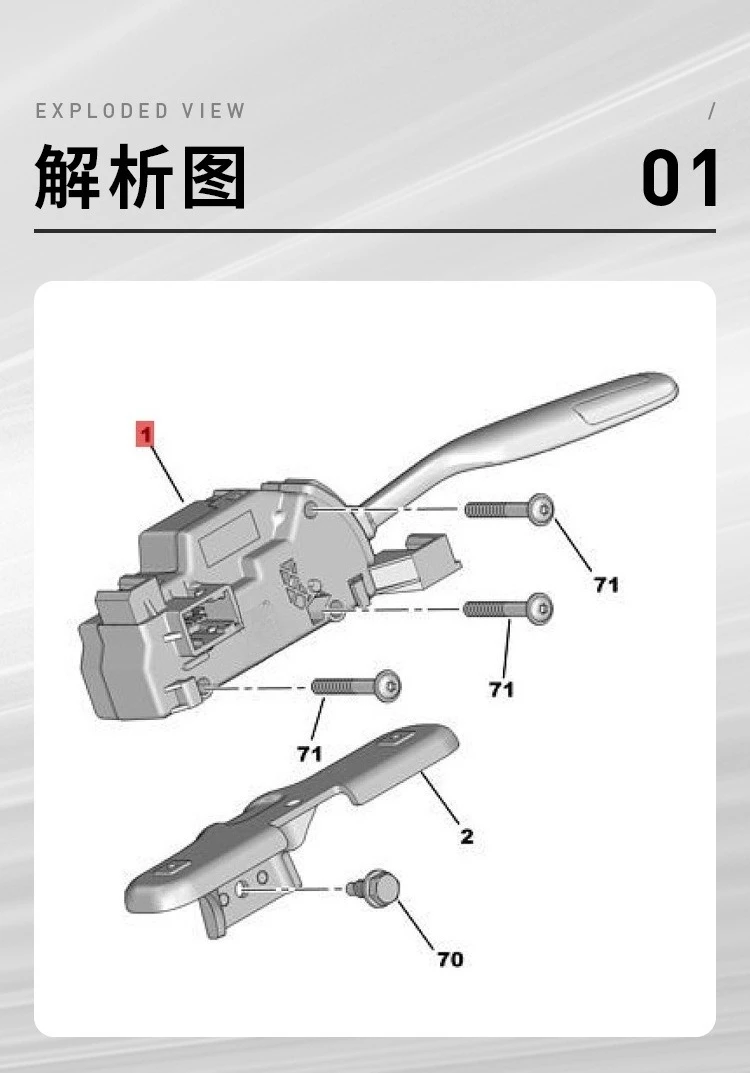 EXPLODED VIEW

/

解析图

01

1

71

71

71

2

70