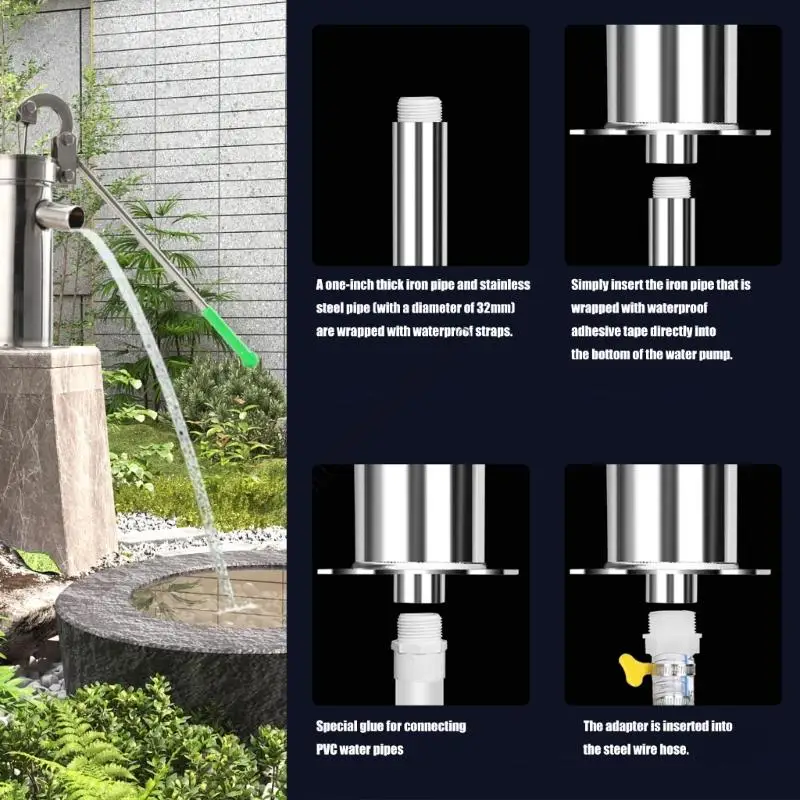 A one-inch thick iron pipe and stainless steel pipe (with a diameter of 32mm) are wrapped with waterproof straps.

Simply insert the iron pipe that is wrapped with waterproof adhesive tape directly into the bottom of the water pump.

Special glue for connecting PVC water pipes

The adapter is inserted into the steel wire hose.