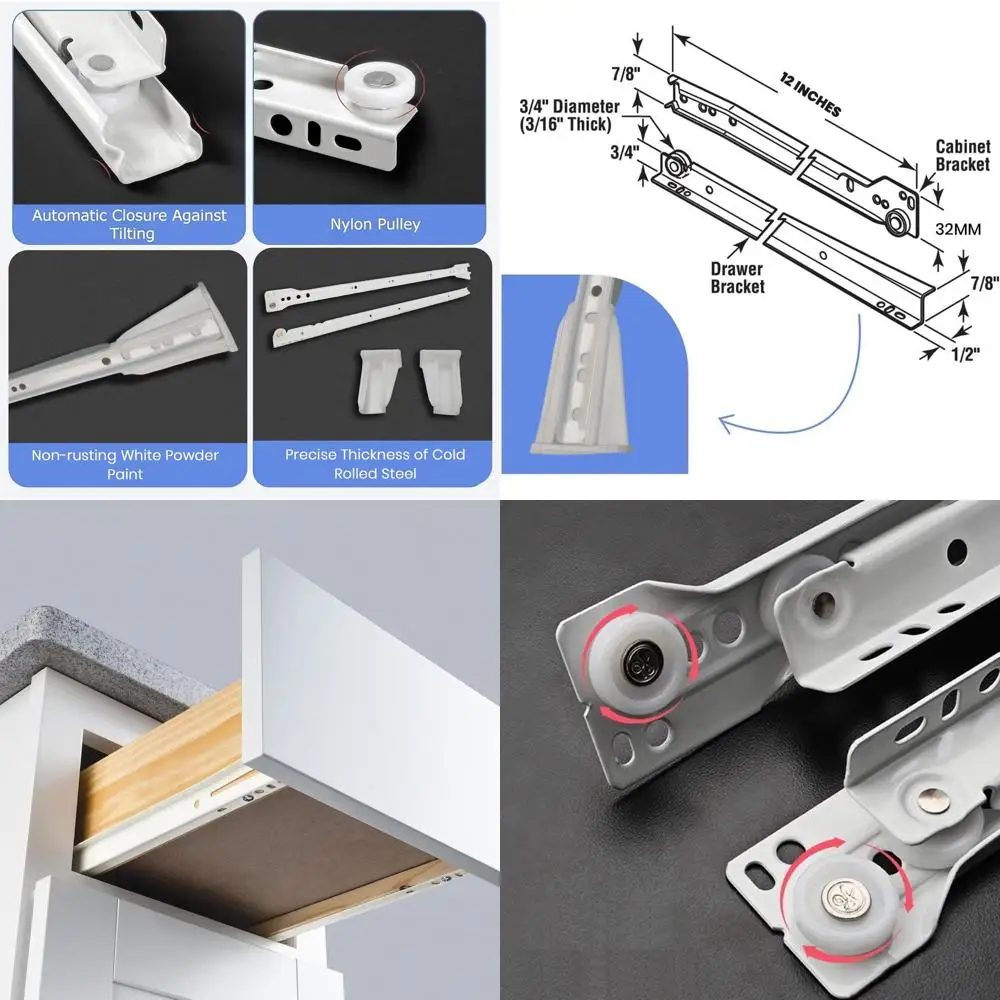 Automatic Closure Against Tilting

Nylon Pulley

Non-rusting White Powder Paint

Precise Thickness of Cold Rolled Steel

7/8"

12 INCHES

3/4" Diameter (3/16" Thick)

3/4"

Cabinet Bracket

32MM

Drawer Bracket

7/8"

1/2"