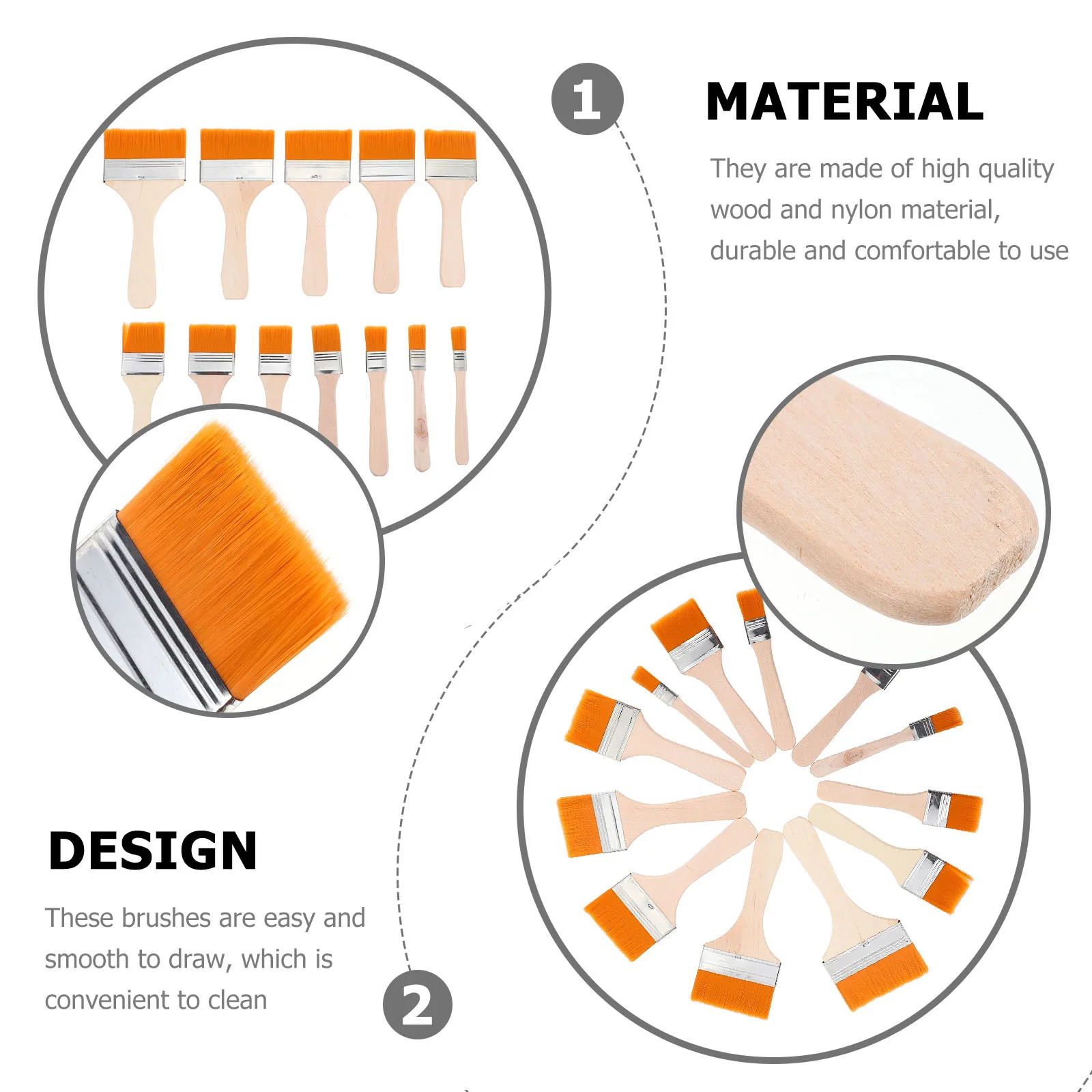 1

MATERIAL

They are made of high quality wood and nylon material, durable and comfortable to use

DESIGN

These brushes are easy and smooth to draw, which is convenient to clean

2