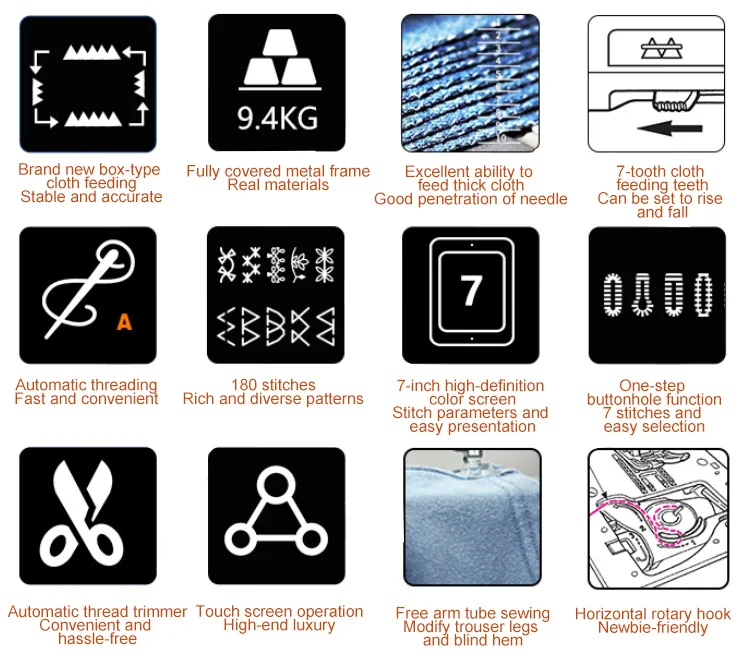 Brand new box-type cloth feeding
Stable and accurate

9.4KG

Fully covered metal frame
Real materials

1
2
3
4
5
6
7
8
9
10

Excellent ability to feed thick cloth
Good penetration of needle

7-tooth cloth feeding teeth
Can be set to rise and fall

A

Automatic threading
Fast and convenient

180 stitches
Rich and diverse patterns

7

7-inch high-definition color screen
Stitch parameters and easy presentation

One-step buttonhole function
7 stitches and easy selection

Automatic thread trimmer
Convenient and hassle-free

Touch screen operation
High-end luxury

Free arm tube sewing
Modify trouser legs and blind hem

Horizontal rotary hook
Newbie-friendly